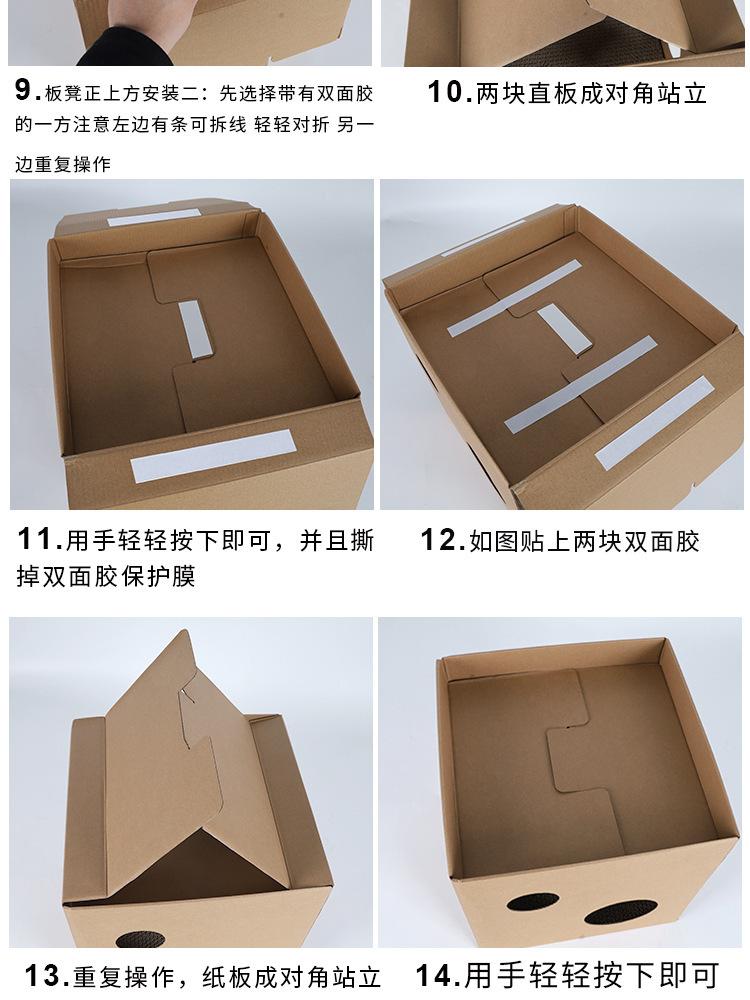 9.板凳正上方安装二：先选择带有双面胶的一方注意左边有条可拆线 轻轻对折 另一边重复操作

10.两块直板成对角站立

11.用手轻轻按下即可，并且撕掉双面胶保护膜

12.如图贴上两块双面胶

13.重复操作，纸板成对角站立

14.用手轻轻按下即可