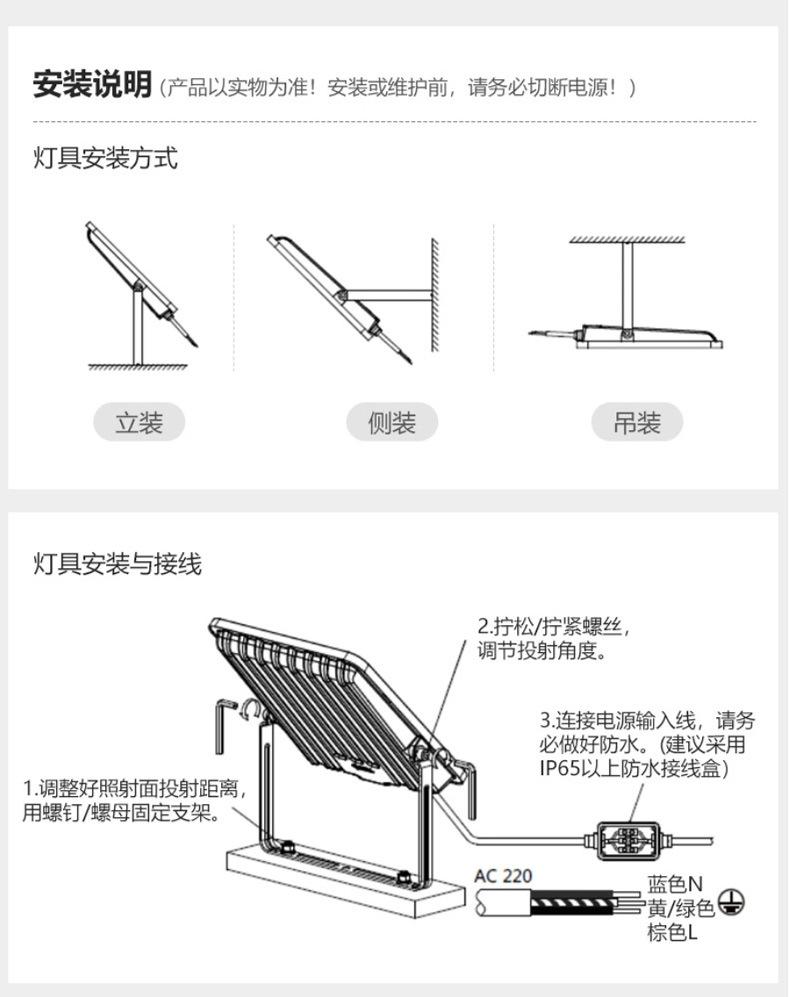 安装说明（产品以实物为准！安装或维护前，请务必切断电源！）

灯具安装方式

立装

侧装

吊装

灯具安装与接线

2.拧松/拧紧螺丝，调节投射角度。

3.连接电源输入线，请务必做好防水。(建议采用IP65以上防水接线盒)

1.调整好照射面投射距离，用螺钉/螺母固定支架。

AC 220

蓝色N

黄/绿色

棕色L