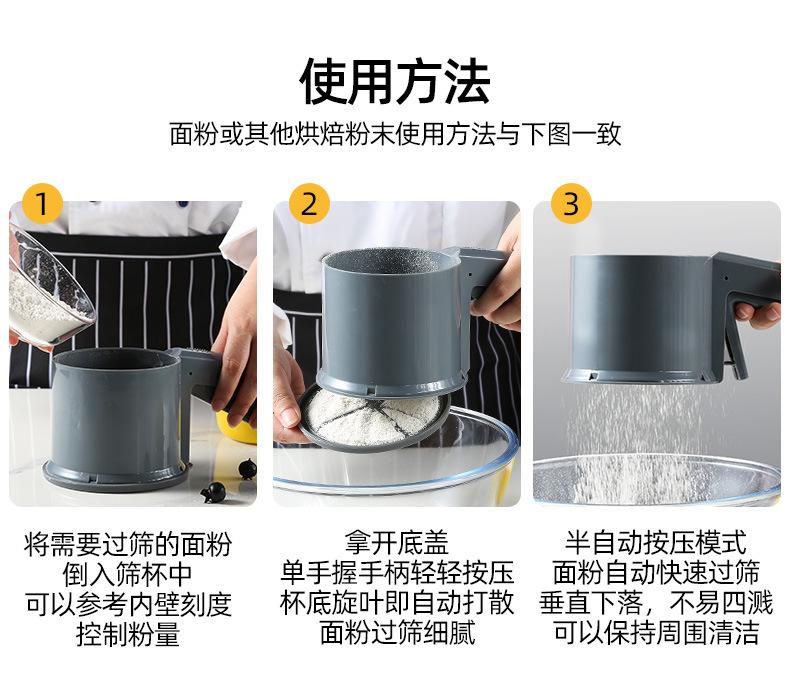 使用方法
面粉或其他烘焙粉末使用方法与下图一致

1

将需要过筛的面粉
倒入筛杯中
可以参考内壁刻度
控制粉量

2

拿开底盖
单手握手柄轻轻按压
杯底旋叶即自动打散
面粉过筛细腻

3

半自动按压模式
面粉自动快速过筛
垂直下落，不易四溅
可以保持周围清洁