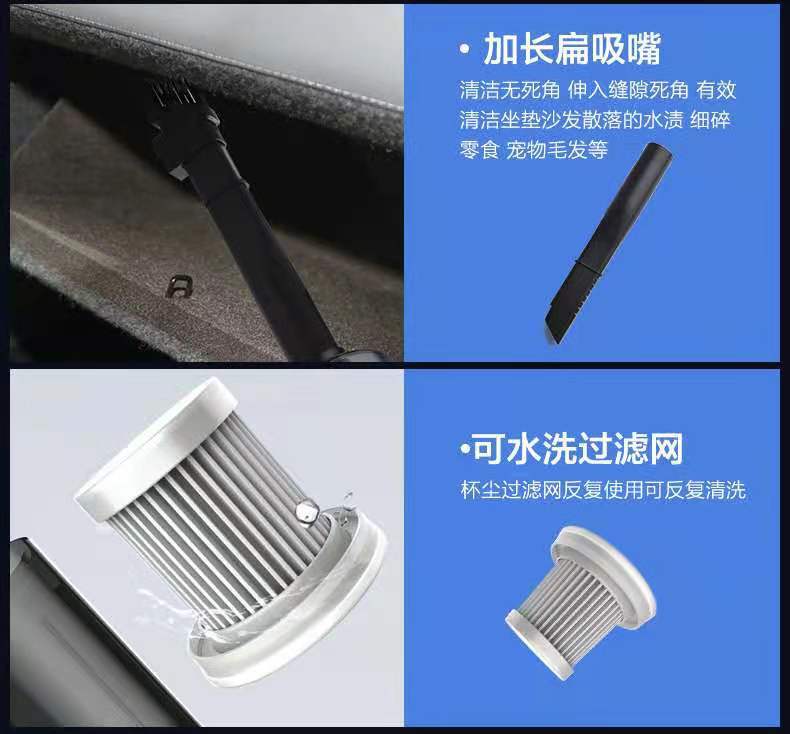 • 加长扁吸嘴

清洁无死角 伸入缝隙死角 有效清洁坐垫沙发散落的水渍 细碎零食 宠物毛发等

•可水洗过滤网

杯尘过滤网反复使用可反复清洗