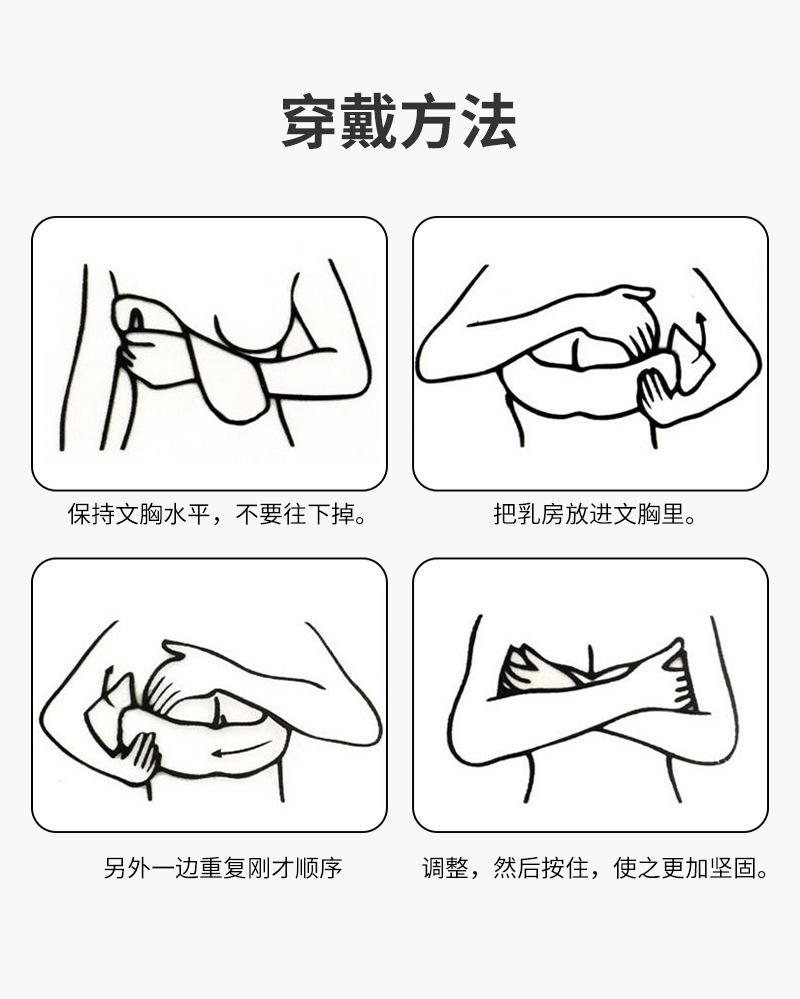 穿戴方法

保持文胸水平，不要往下掉。

把乳房放进文胸里。

另外一边重复刚才顺序

调整，然后按住，使之更加坚固。