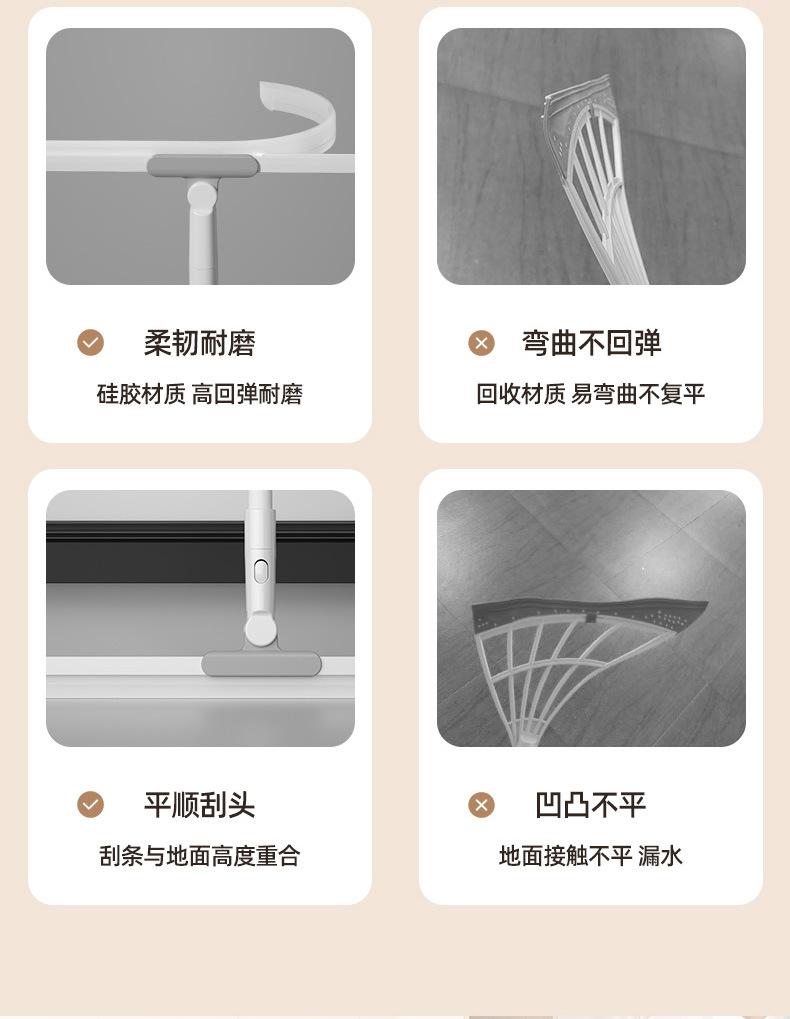 柔韧耐磨
硅胶材质 高回弹耐磨

弯曲不回弹
回收材质 易弯曲不复平

平顺刮头
刮条与地面高度重合

凹凸不平
地面接触不平 漏水