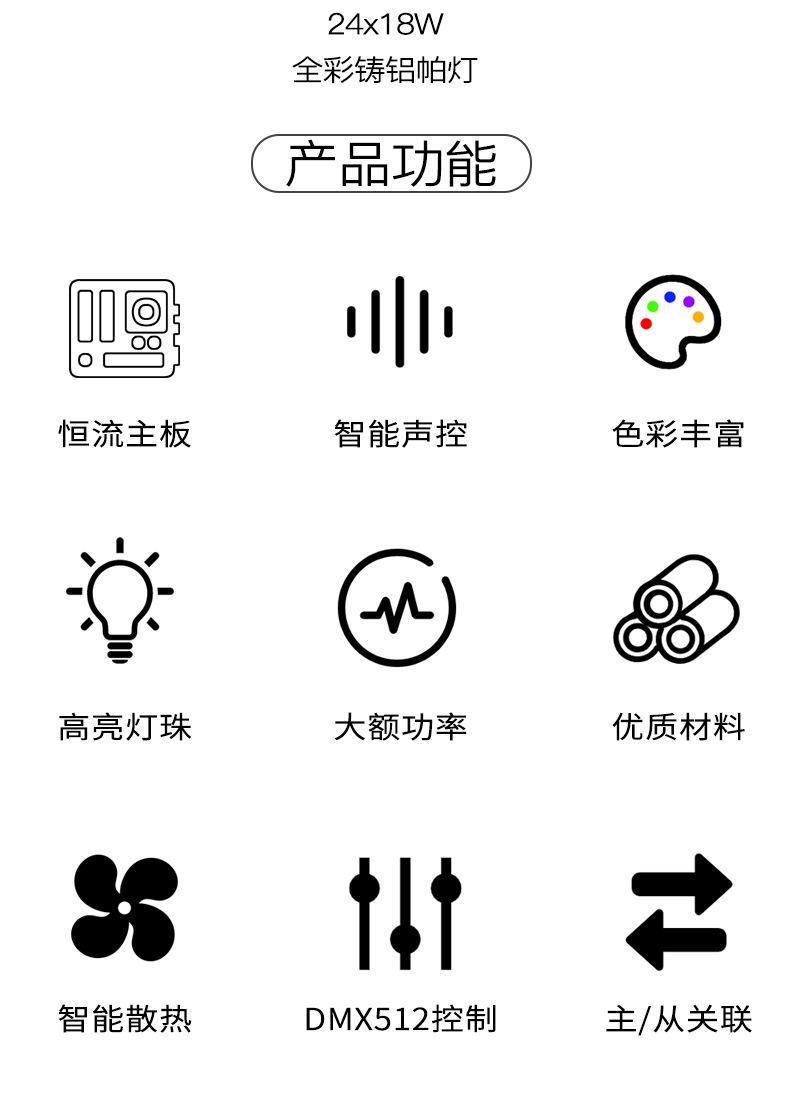 24x18W
全彩铸铝帕灯

产品功能

恒流主板

智能声控

色彩丰富

高亮灯珠

大额功率

优质材料

智能散热

DMX512控制

主/从关联