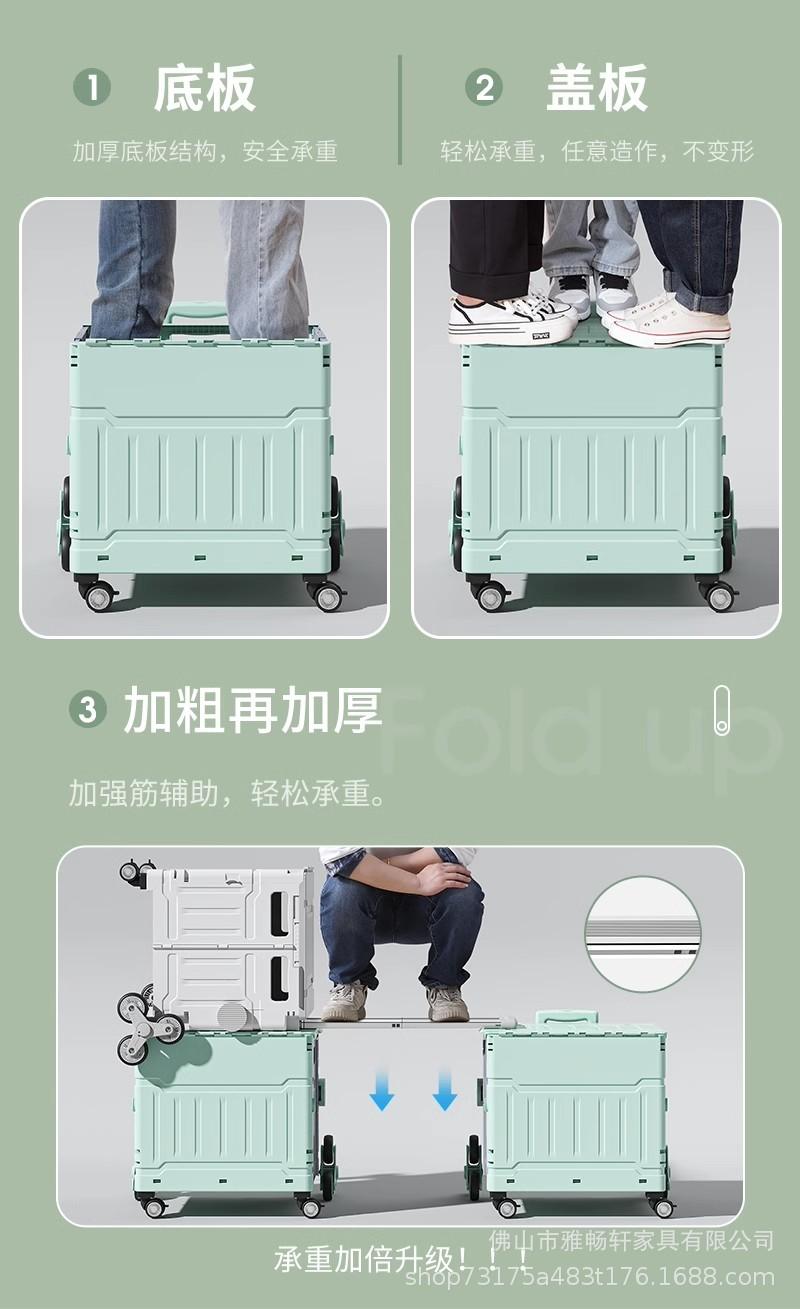 1 底板

加厚底板结构，安全承重

2 盖板

轻松承重，任意造作，不变形

3 加粗再加厚

Fold up

加强筋辅助，轻松承重。

承重加倍升级！！！

佛山市雅畅轩家具有限公司
shop73175a483t176.1688.com