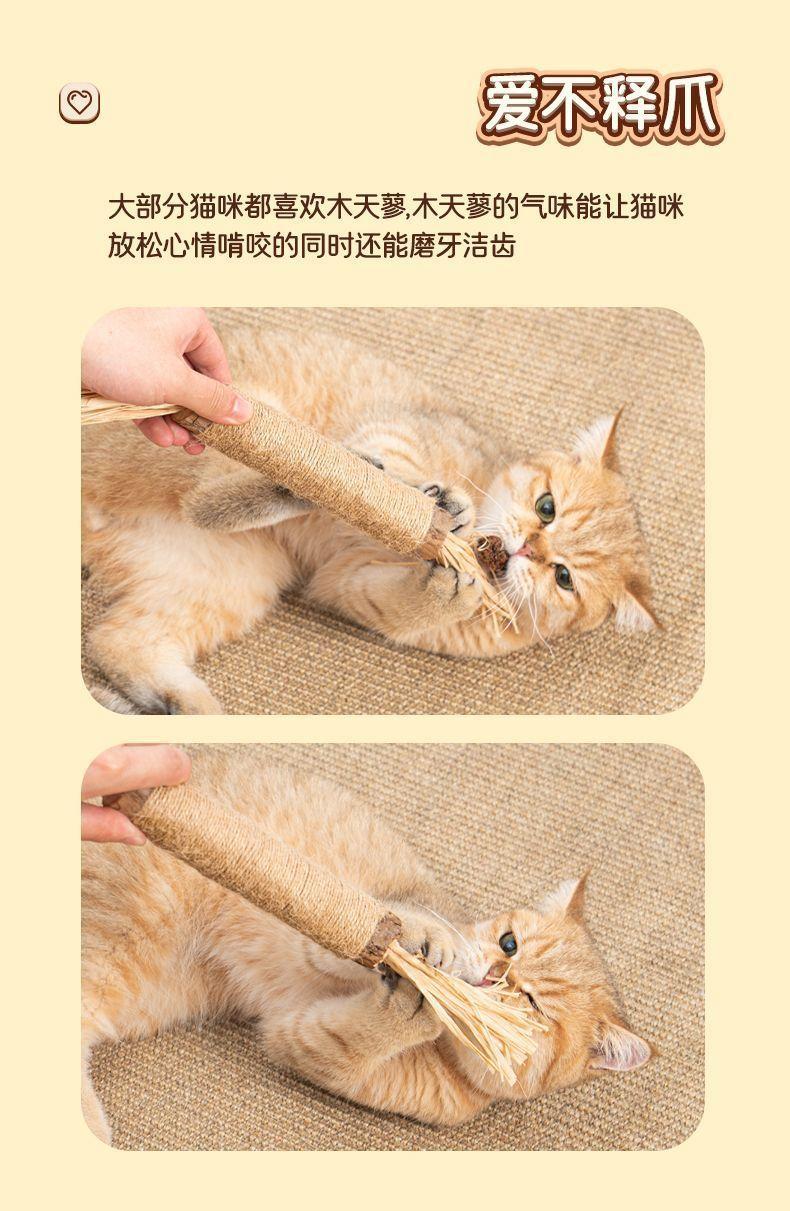 爱不释爪

大部分猫咪都喜欢木天蓼,木天蓼的气味能让猫咪放松心情啃咬的同时还能磨牙洁齿