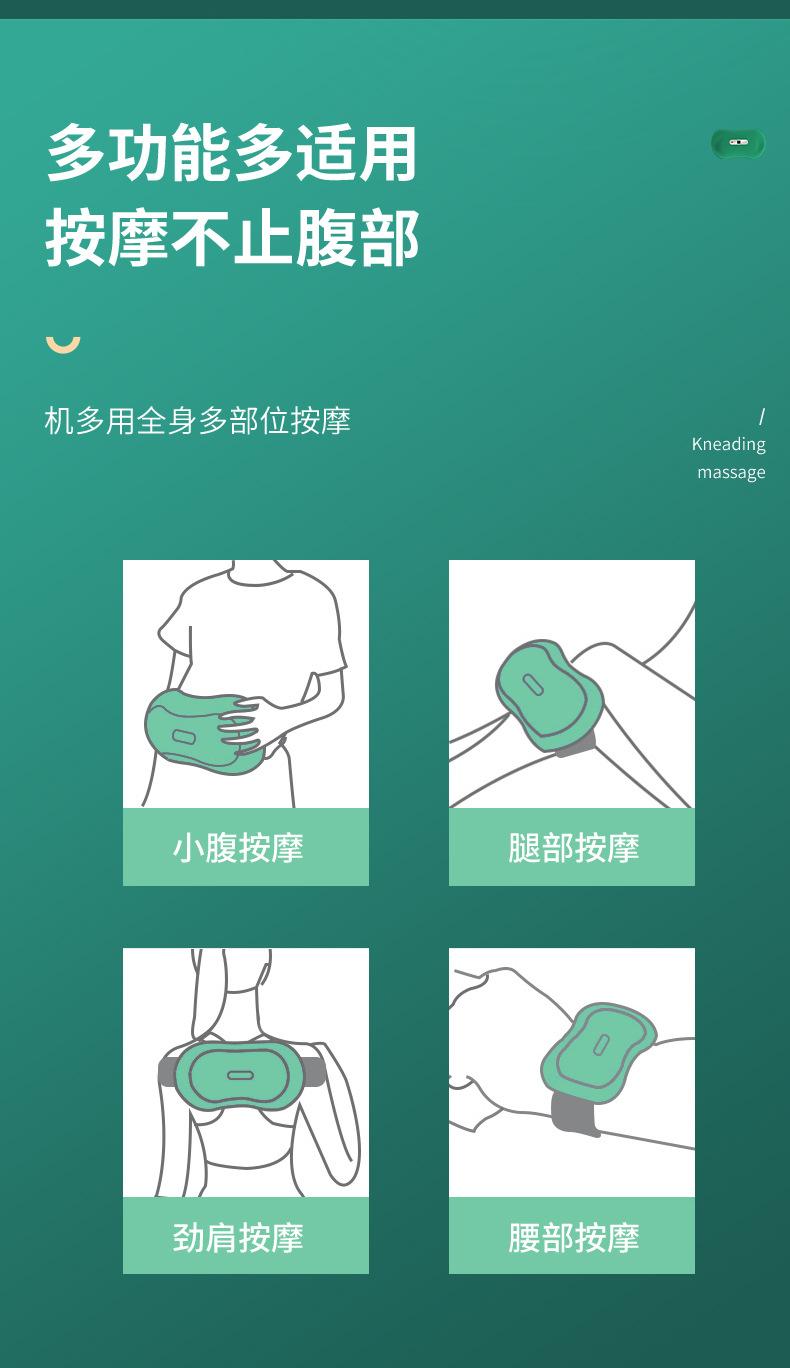 多功能多适用
按摩不止腹部

机多用全身多部位按摩

/
Kneading
massage

小腹按摩

腿部按摩

劲肩按摩

腰部按摩