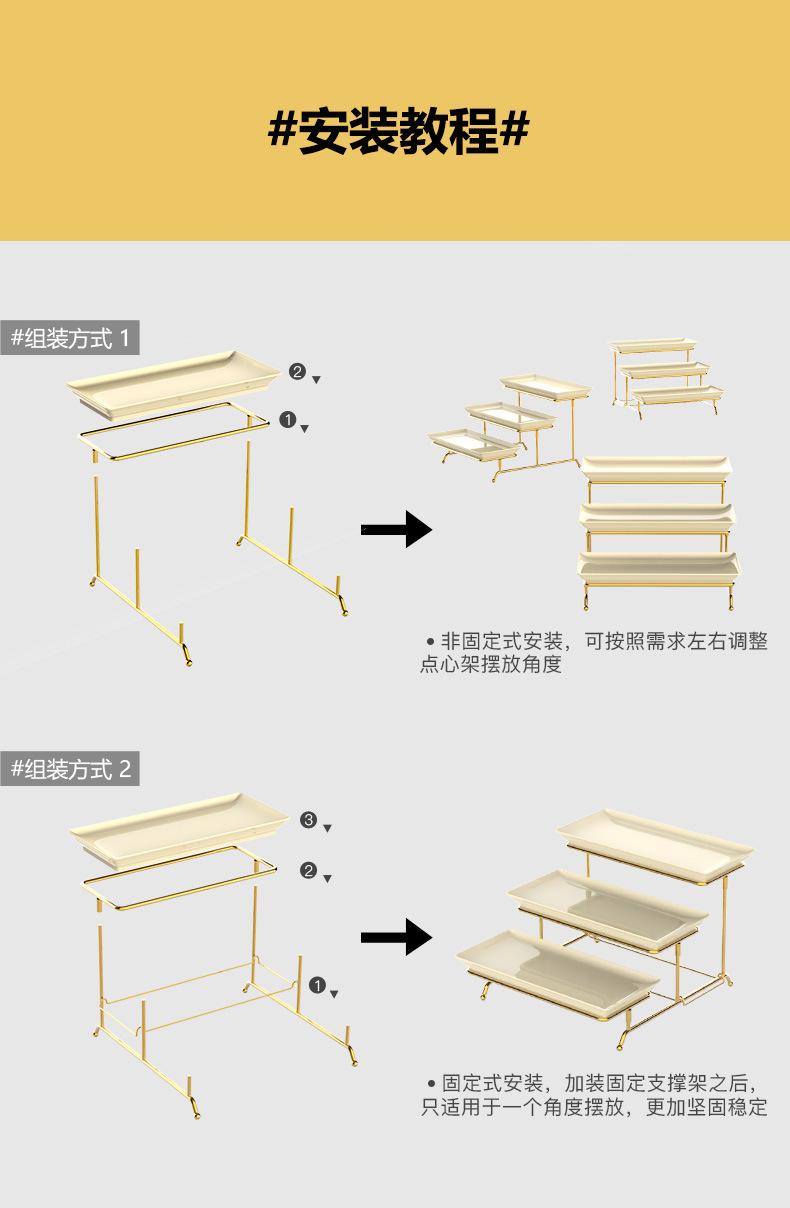 #安装教程#

#组装方式 1

❷

❶

• 非固定式安装，可按照需求左右调整点心架摆放角度

#组装方式 2

❸

❷

❶

• 固定式安装，加装固定支撑架之后，只适用于一个角度摆放，更加坚固稳定