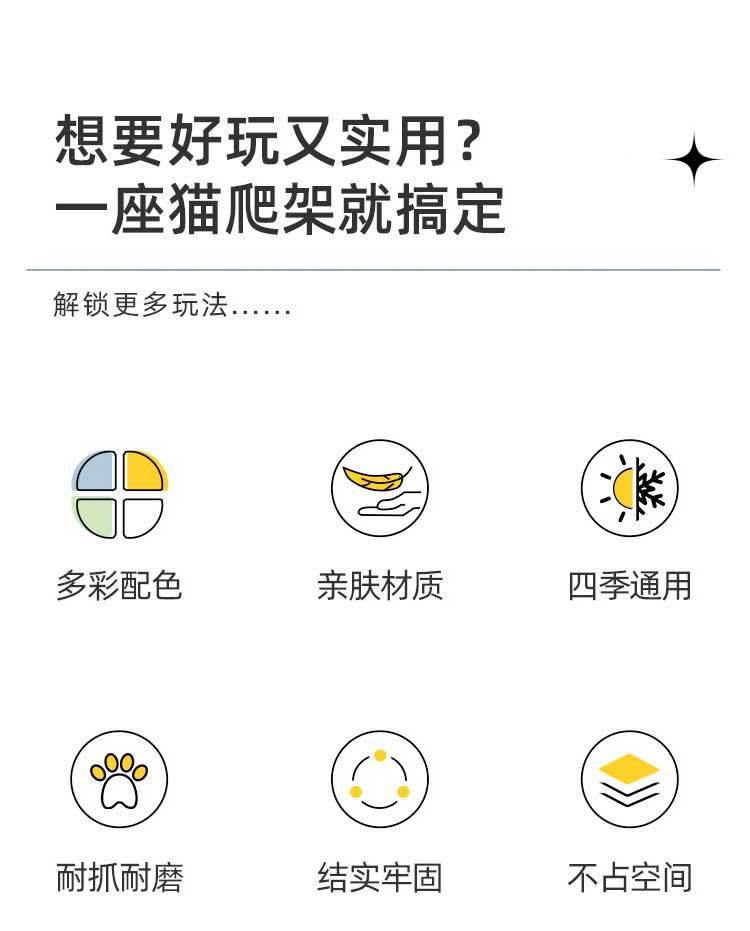 想要好玩又实用?
一座猫爬架就搞定

解锁更多玩法......

多彩配色

亲肤材质

四季通用

耐抓耐磨

结实牢固

不占空间