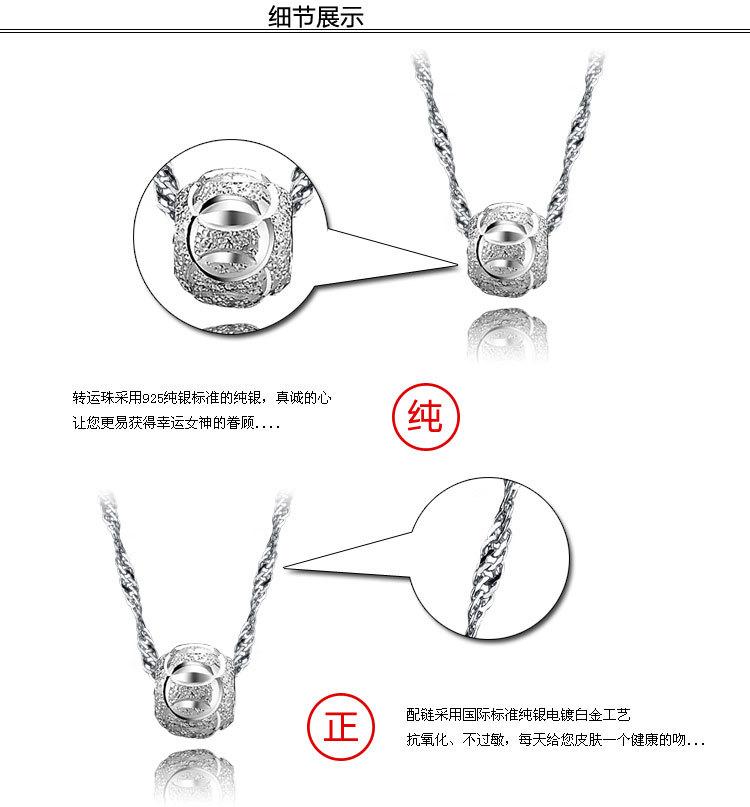 细节展示

转运珠采用925纯银标准的纯银，真诚的心
让您更易获得幸运女神的眷顾....

纯

正

配链采用国际标准纯银电镀白金工艺
抗氧化、不过敏，每天给您皮肤一个健康的吻...