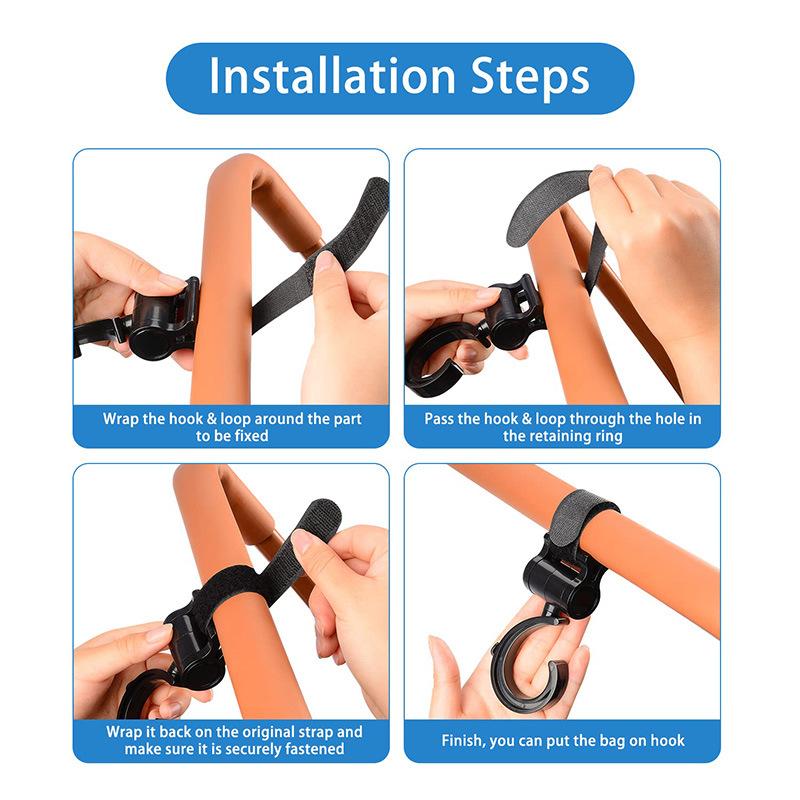 Installation Steps

Wrap the hook & loop around the part to be fixed

Pass the hook & loop through the hole in the retaining ring

Wrap it back on the original strap and make sure it is securely fastened

Finish, you can put the bag on hook