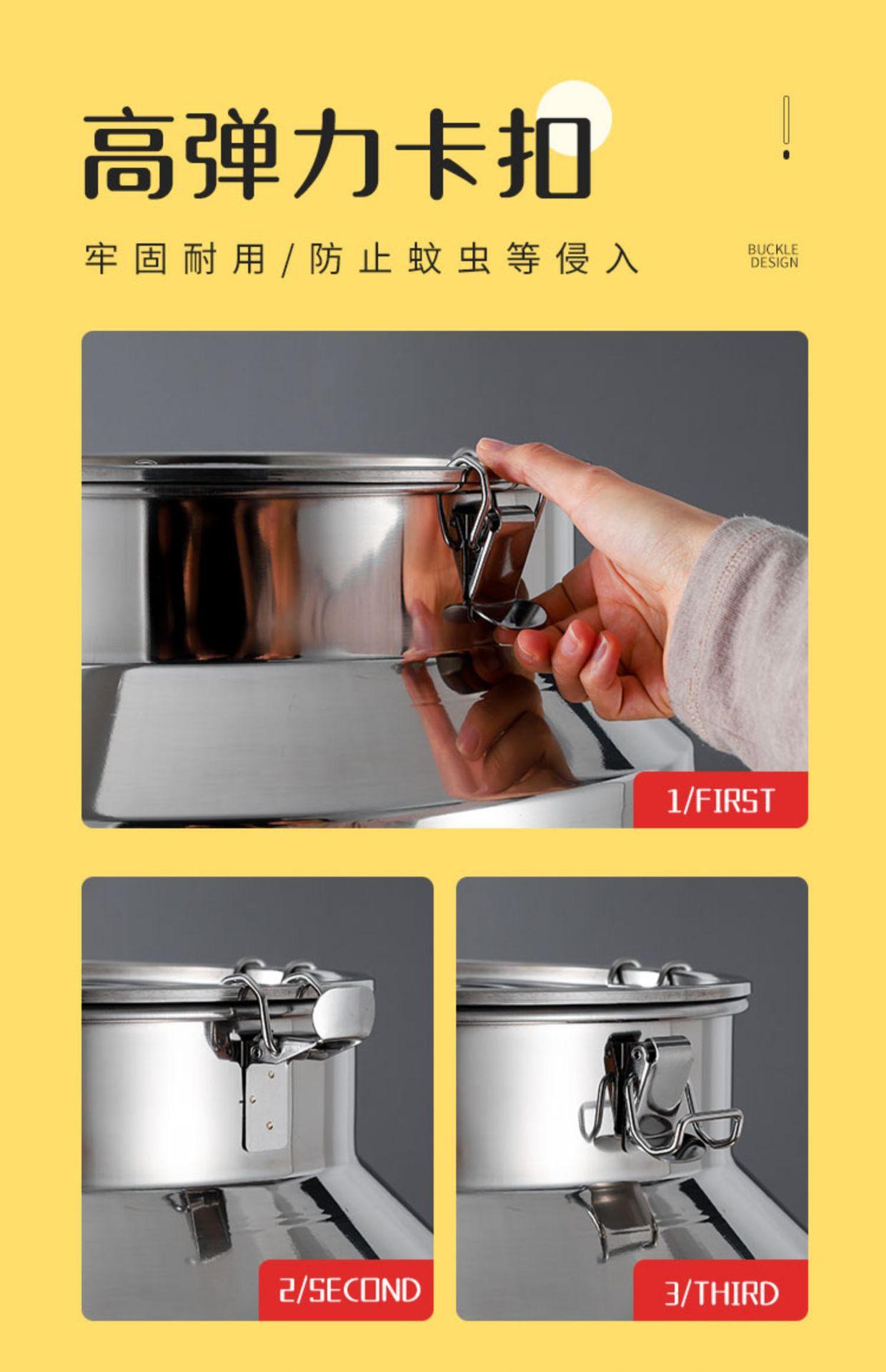 高弹力卡扣

牢固耐用/防止蚊虫等侵入

BUCKLE DESIGN

1/FIRST

2/SECOND

3/THIRD