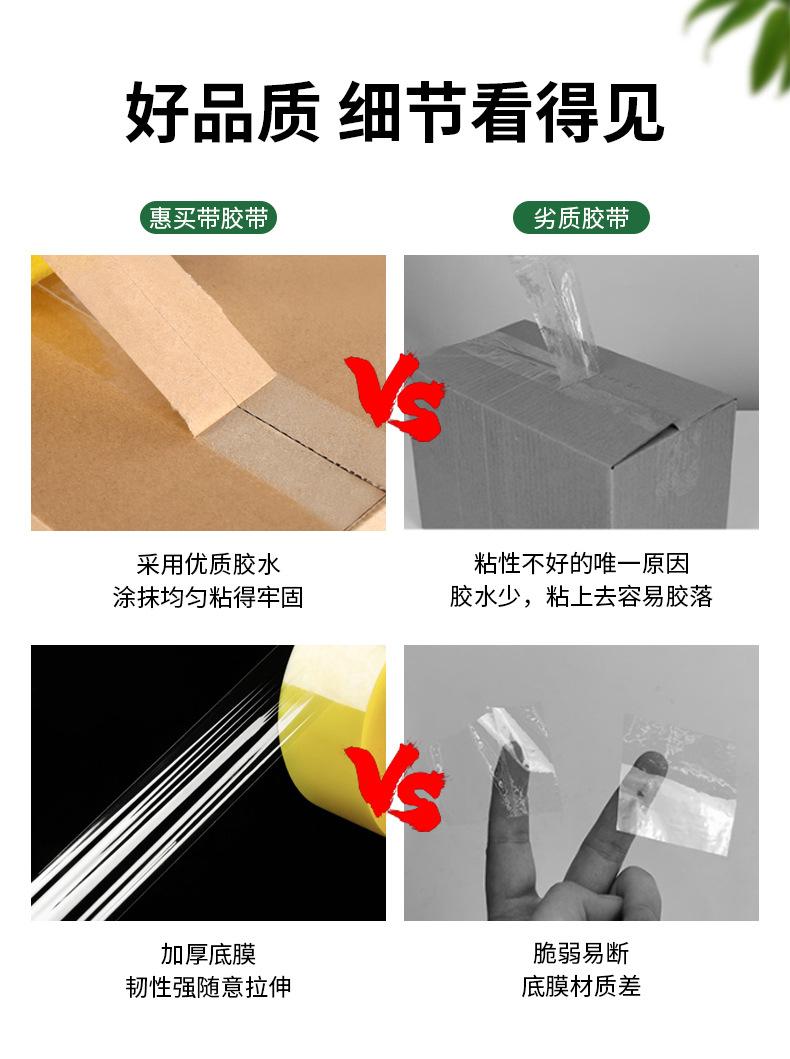 好品质 细节看得见

惠买带胶带

劣质胶带

VS

采用优质胶水
涂抹均匀粘得牢固

粘性不好的唯一原因
胶水少，粘上去容易胶落

VS

加厚底膜
韧性强随意拉伸

脆弱易断
底膜材质差