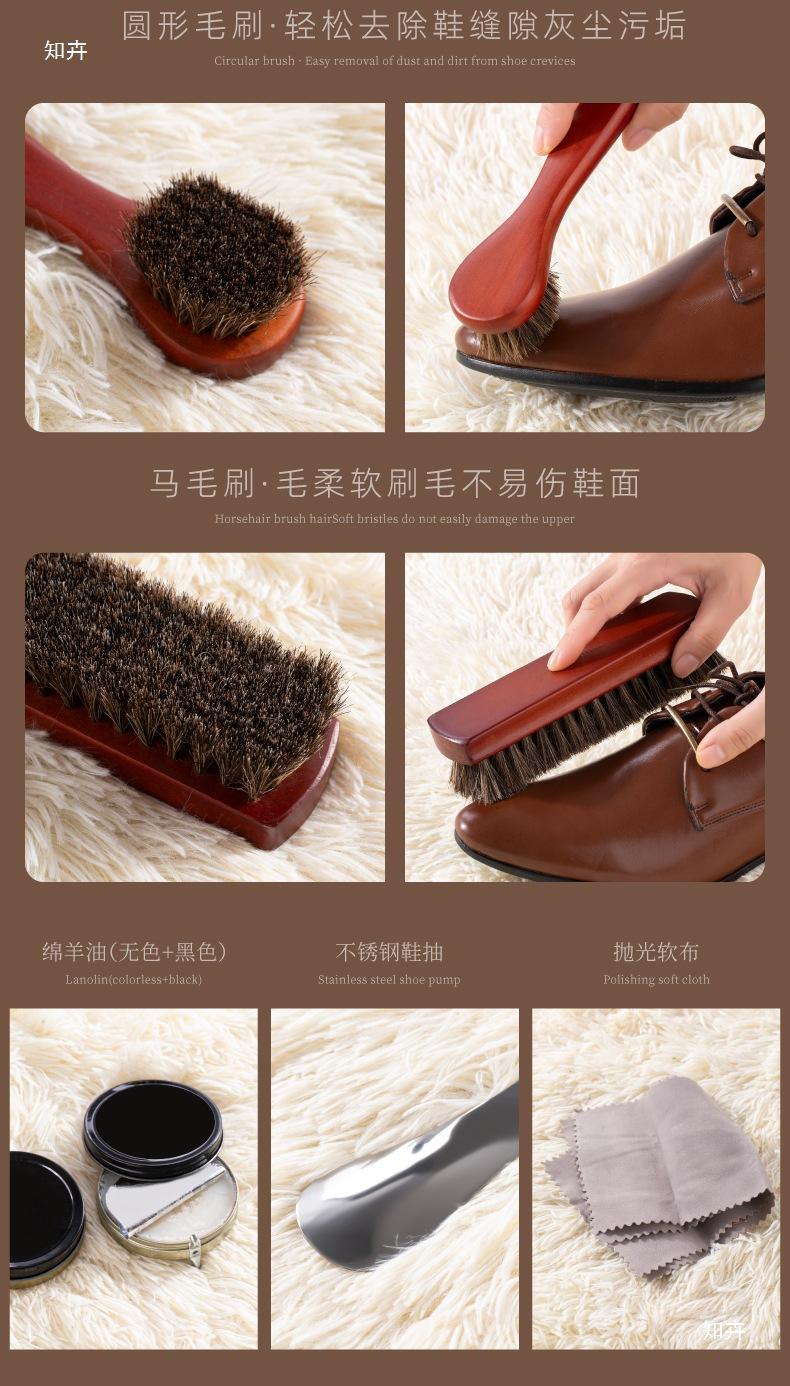 知卉

圆形毛刷·轻松去除鞋缝隙灰尘污垢

Circular brush · Easy removal of dust and dirt from shoe crevices

马毛刷·毛柔软刷毛不易伤鞋面

Horsehair brush hairSoft bristles do not easily damage the upper

绵羊油(无色+黑色)

Lanolin(colorless+black)

不锈钢鞋抽

Stainless steel shoe pump

抛光软布

Polishing soft cloth

知卉