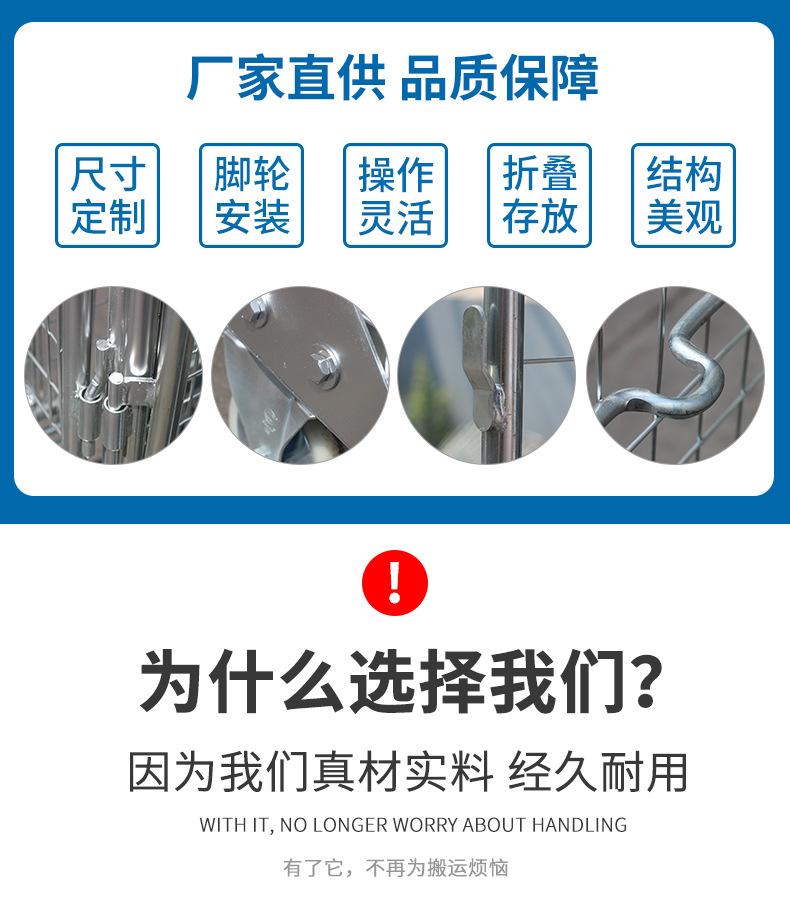 厂家直供 品质保障

尺寸定制

脚轮安装

操作灵活

折叠存放

结构美观

!

为什么选择我们?

因为我们真材实料 经久耐用

WITH IT, NO LONGER WORRY ABOUT HANDLING

有了它，不再为搬运烦恼