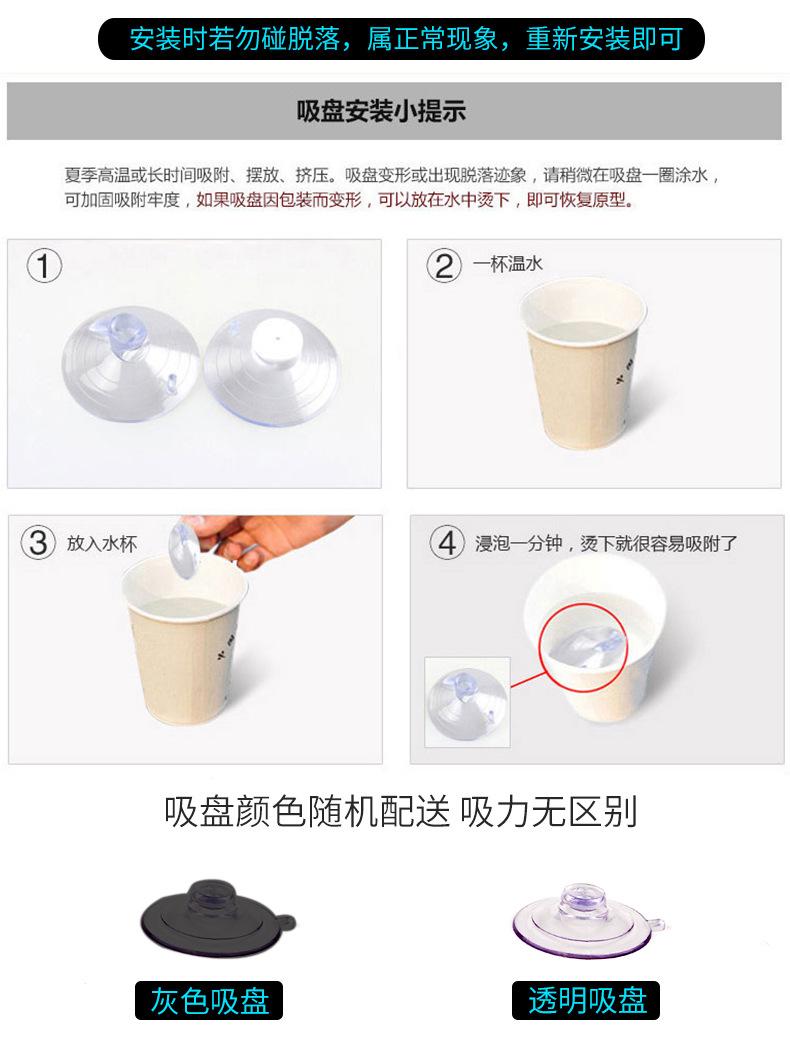 安装时若勿碰脱落，属正常现象，重新安装即可

吸盘安装小提示

夏季高温或长时间吸附、摆放、挤压。吸盘变形或出现脱落迹象，请稍微在吸盘一圈涂水，可加固吸附牢度，如果吸盘因包装而变形，可以放在水中烫下，即可恢复原型。

①

② 一杯温水

③ 放入水杯

④ 浸泡一分钟，烫下就很容易吸附了

吸盘颜色随机配送 吸力无区别

灰色吸盘

透明吸盘