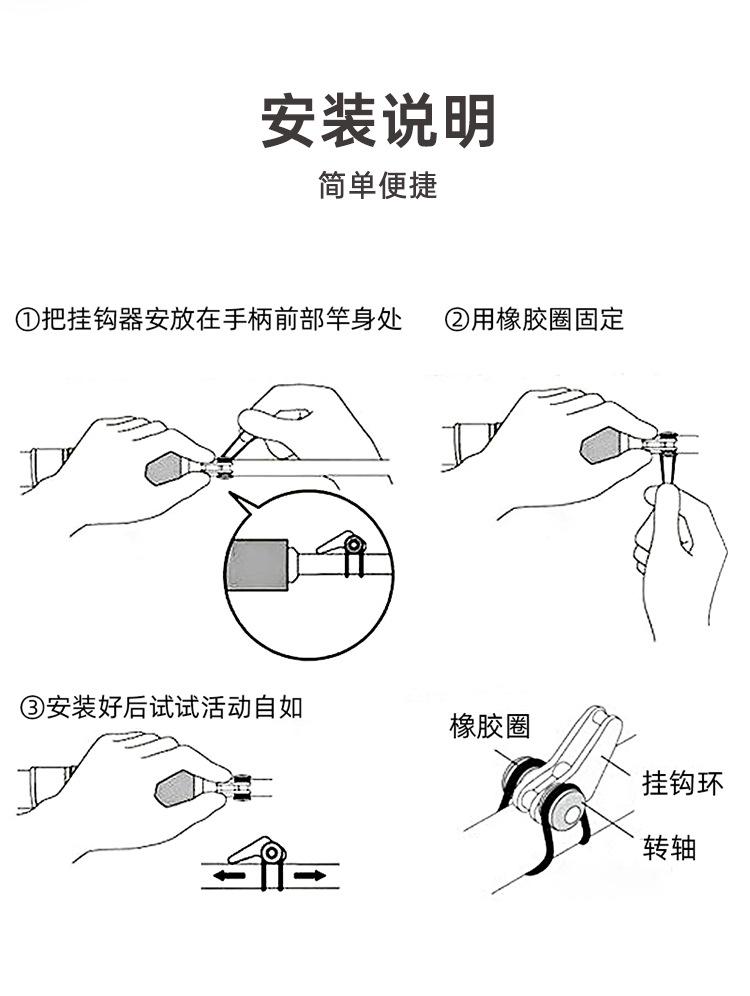 安装说明

简单便捷

①把挂钩器安放在手柄前部竿身处

②用橡胶圈固定

③安装好后试试活动自如

橡胶圈

挂钩环

转轴