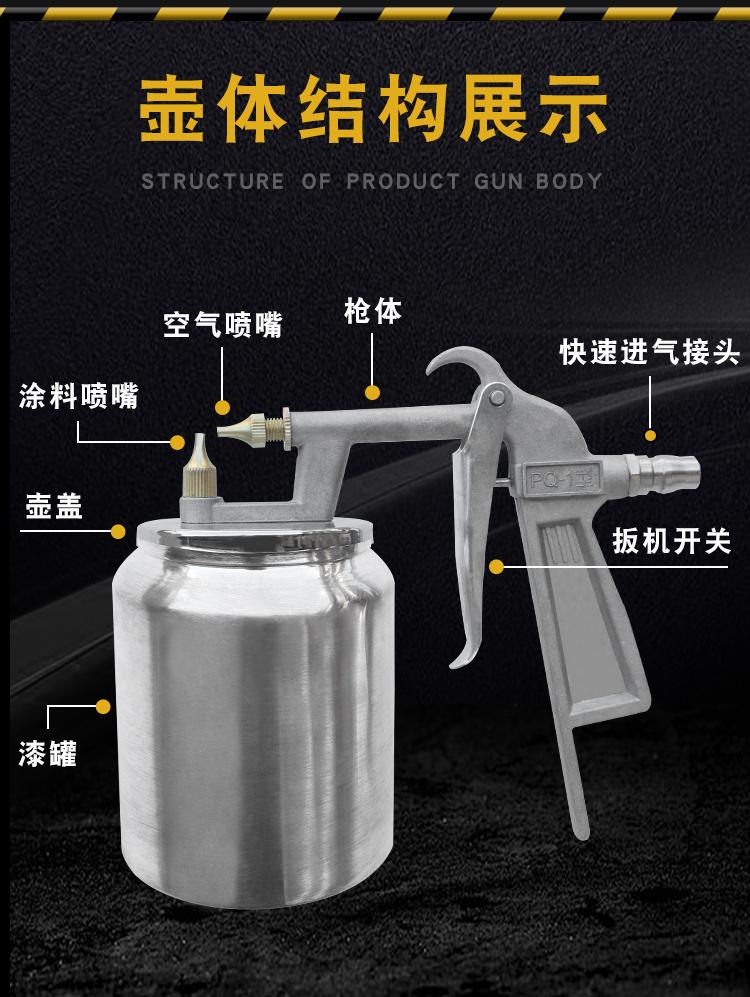 壶体结构展示

STRUCTURE OF PRODUCT GUN BODY

空气喷嘴

枪体

快速进气接头

涂料喷嘴

壶盖

扳机开关

漆罐

PQ-1型