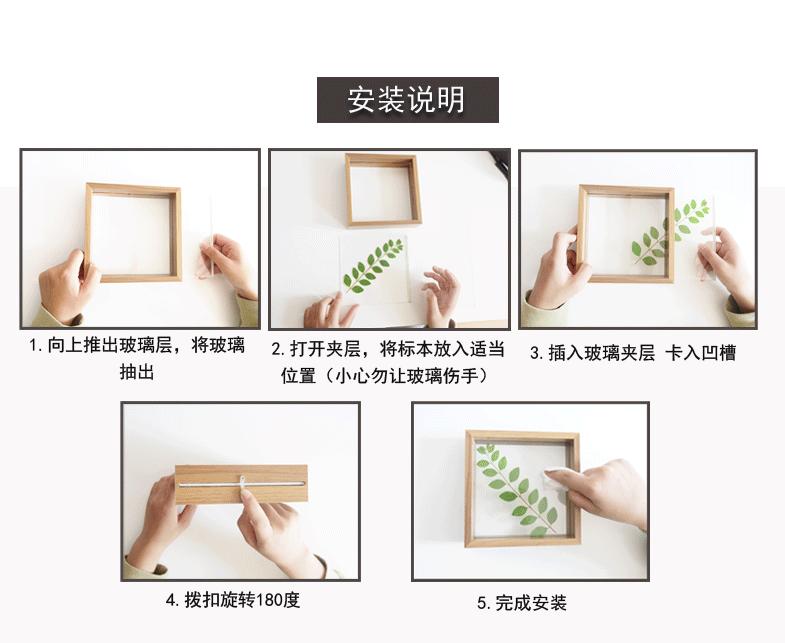 安装说明

1. 向上推出玻璃层，将玻璃抽出

2. 打开夹层，将标本放入适当位置（小心勿让玻璃伤手）

3. 插入玻璃夹层 卡入凹槽

4. 拨扣旋转180度

5. 完成安装