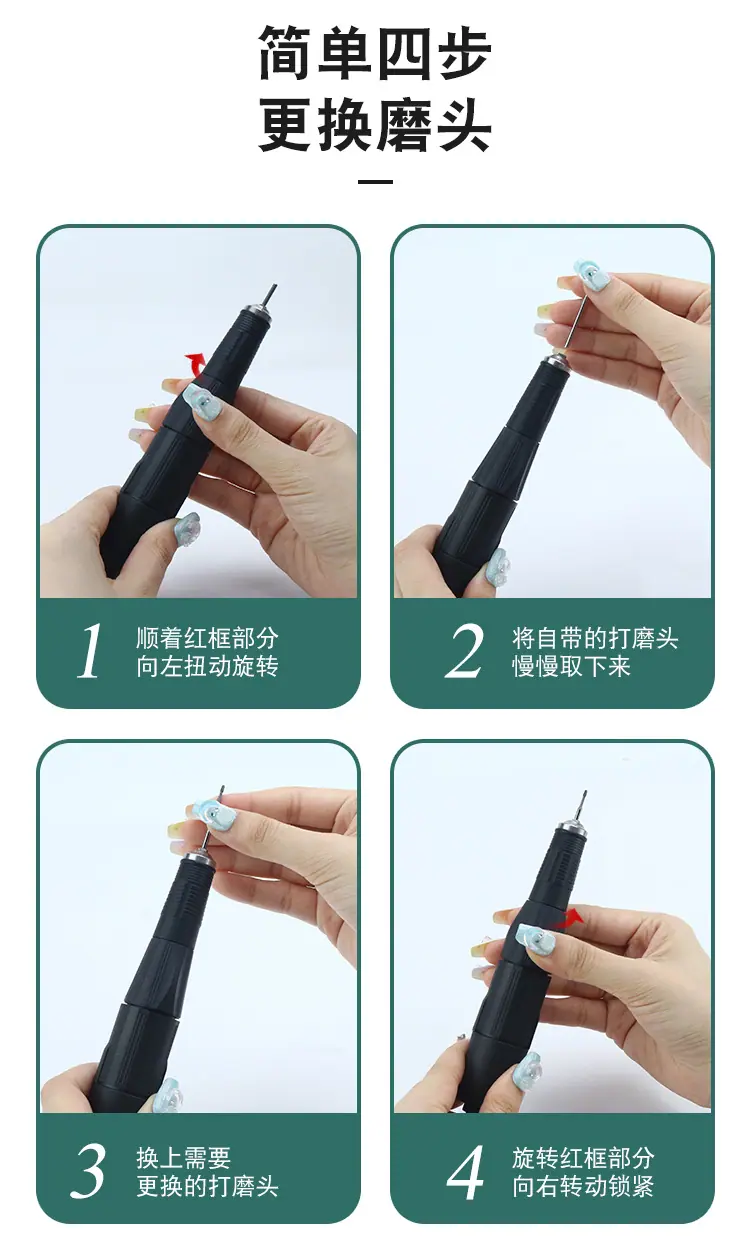 简单四步
更换磨头

1 顺着红框部分
向左扭动旋转

2 将自带的打磨头
慢慢取下来

3 换上需要
更换的打磨头

4 旋转红框部分
向右转动锁紧