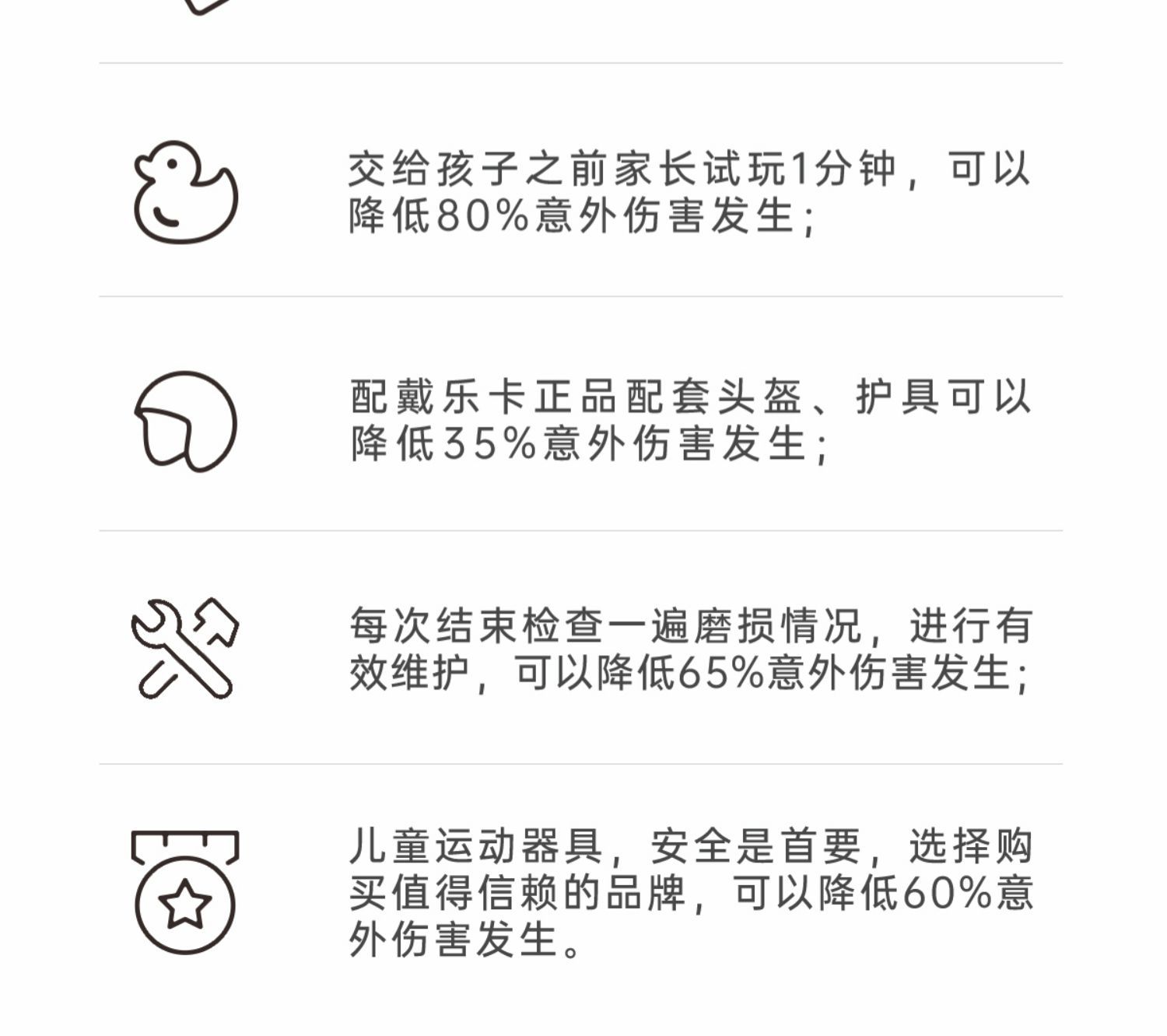 交给孩子之前家长试玩1分钟，可以降低80%意外伤害发生；

配戴乐卡正品配套头盔、护具可以降低35%意外伤害发生；

每次结束检查一遍磨损情况，进行有效维护，可以降低65%意外伤害发生；

儿童运动器具，安全是首要，选择购买值得信赖的品牌，可以降低60%意外伤害发生。