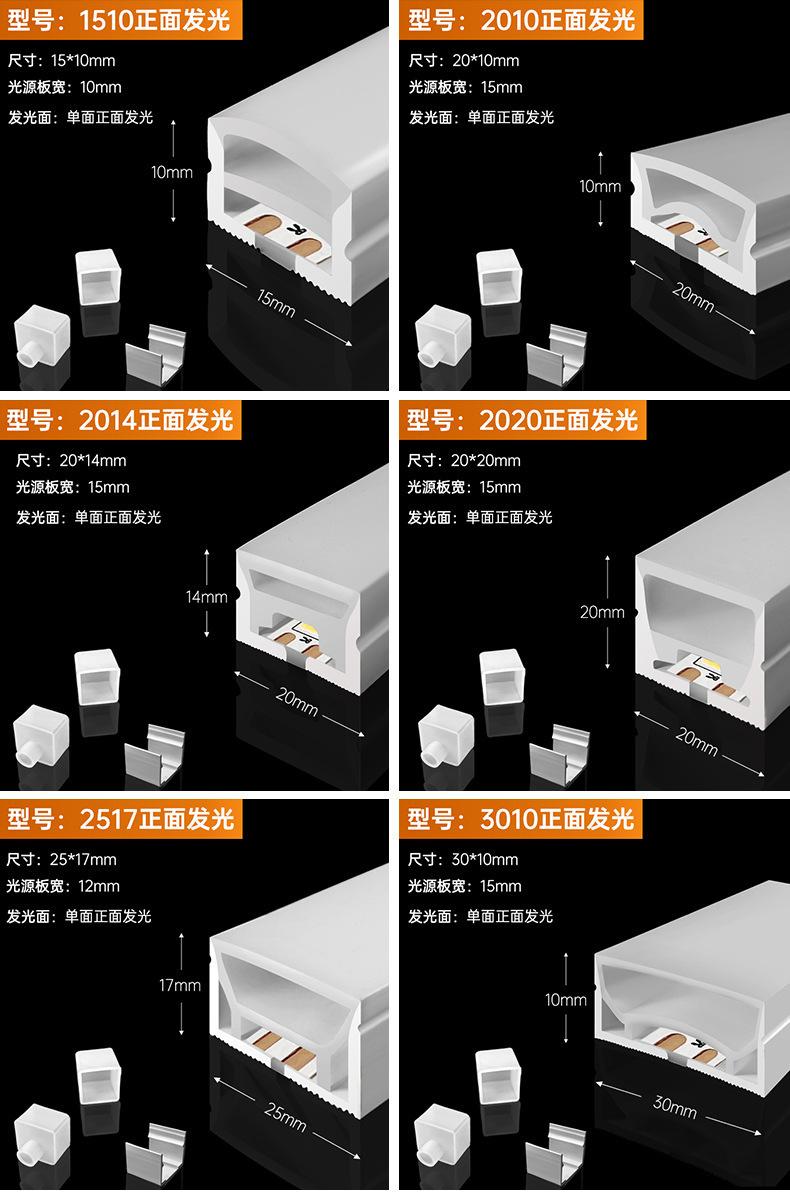 型号：1510正面发光

尺寸：15*10mm
光源板宽：10mm
发光面：单面正面发光

10mm
15mm

型号：2010正面发光

尺寸：20*10mm
光源板宽：15mm
发光面：单面正面发光

10mm
20mm

型号：2014正面发光

尺寸：20*14mm
光源板宽：15mm
发光面：单面正面发光

14mm
20mm

型号：2020正面发光

尺寸：20*20mm
光源板宽：15mm
发光面：单面正面发光

20mm
20mm

型号：2517正面发光

尺寸：25*17mm
光源板宽：12mm
发光面：单面正面发光

17mm
25mm

型号：3010正面发光

尺寸：30*10mm
光源板宽：15mm
发光面：单面正面发光

10mm
30mm