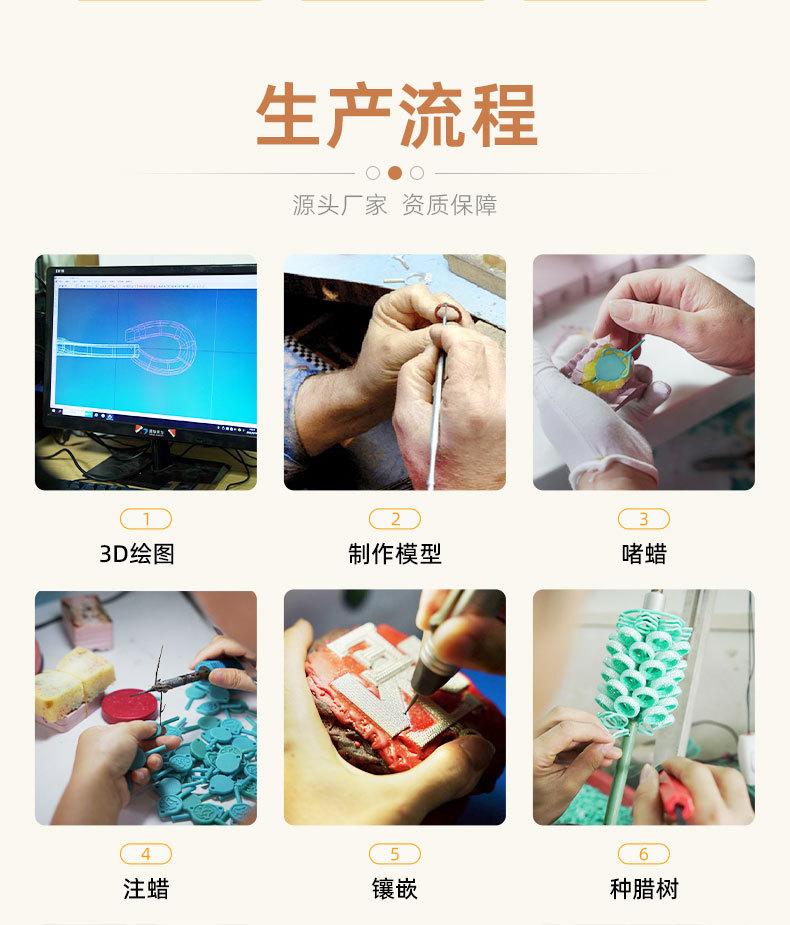 生产流程

源头厂家 资质保障

1
3D绘图

2
制作模型

3
啫蜡

4
注蜡

5
镶嵌

6
种腊树