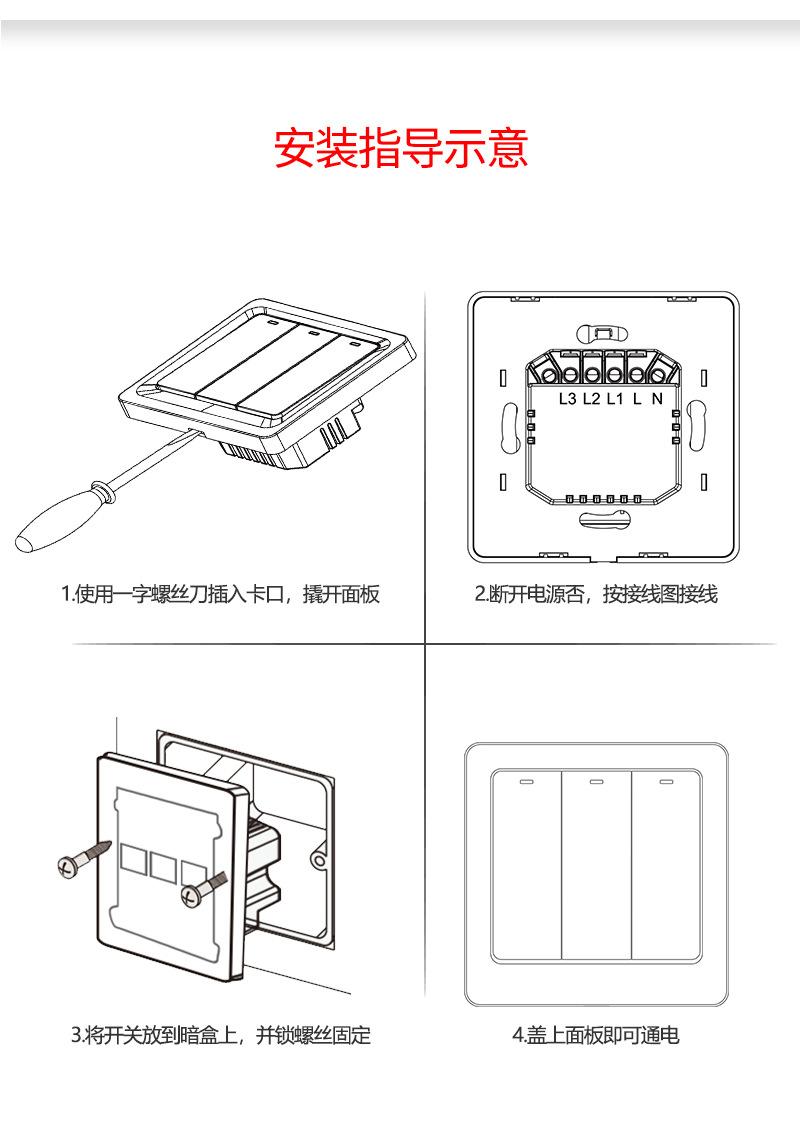 安装指导示意

L3 L2 L1 L N

1.使用一字螺丝刀插入卡口，撬开面板

2.断开电源否，按接线图接线

3.将开关放到暗盒上，并锁螺丝固定

4.盖上面板即可通电