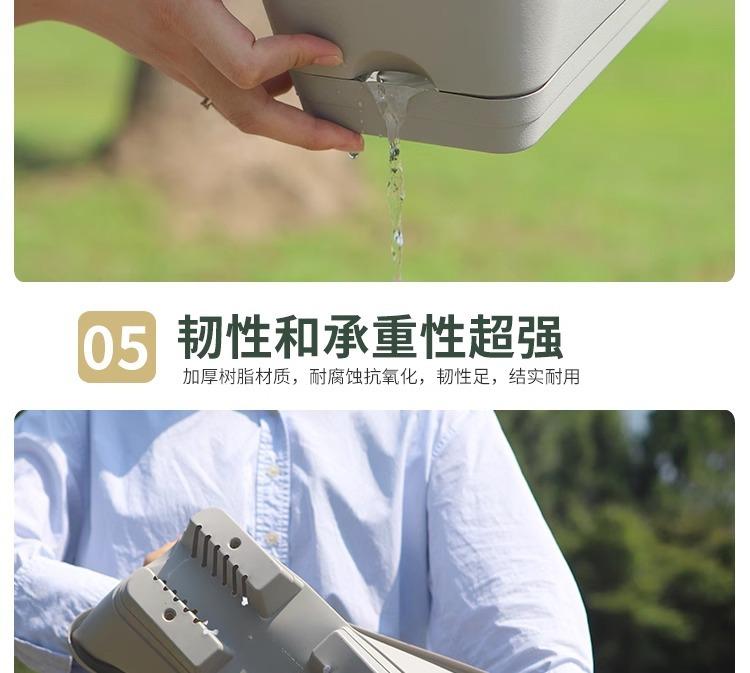 05 韧性和承重性超强

加厚树脂材质，耐腐蚀抗氧化，韧性足，结实耐用