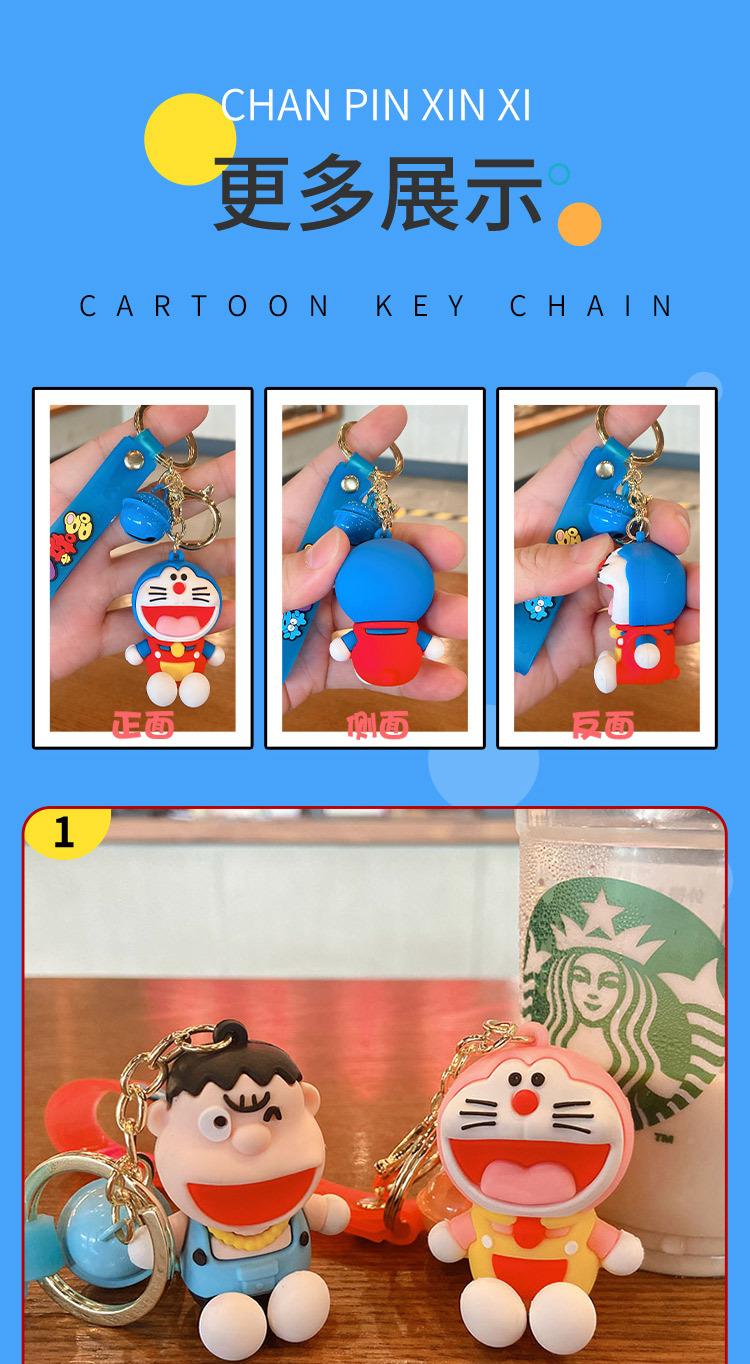 CHAN PIN XIN XI
更多展示
CARTOON KEY CHAIN

正面

侧面

反面

1

TM