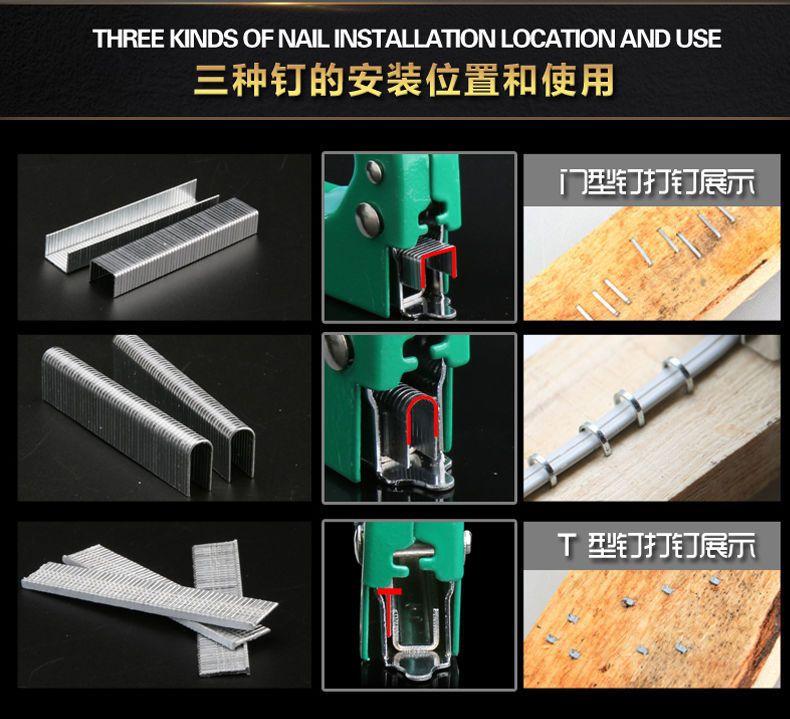 THREE KINDS OF NAIL INSTALLATION LOCATION AND USE
三种钉的安装位置和使用

门型钉打钉展示

T 型钉打钉展示