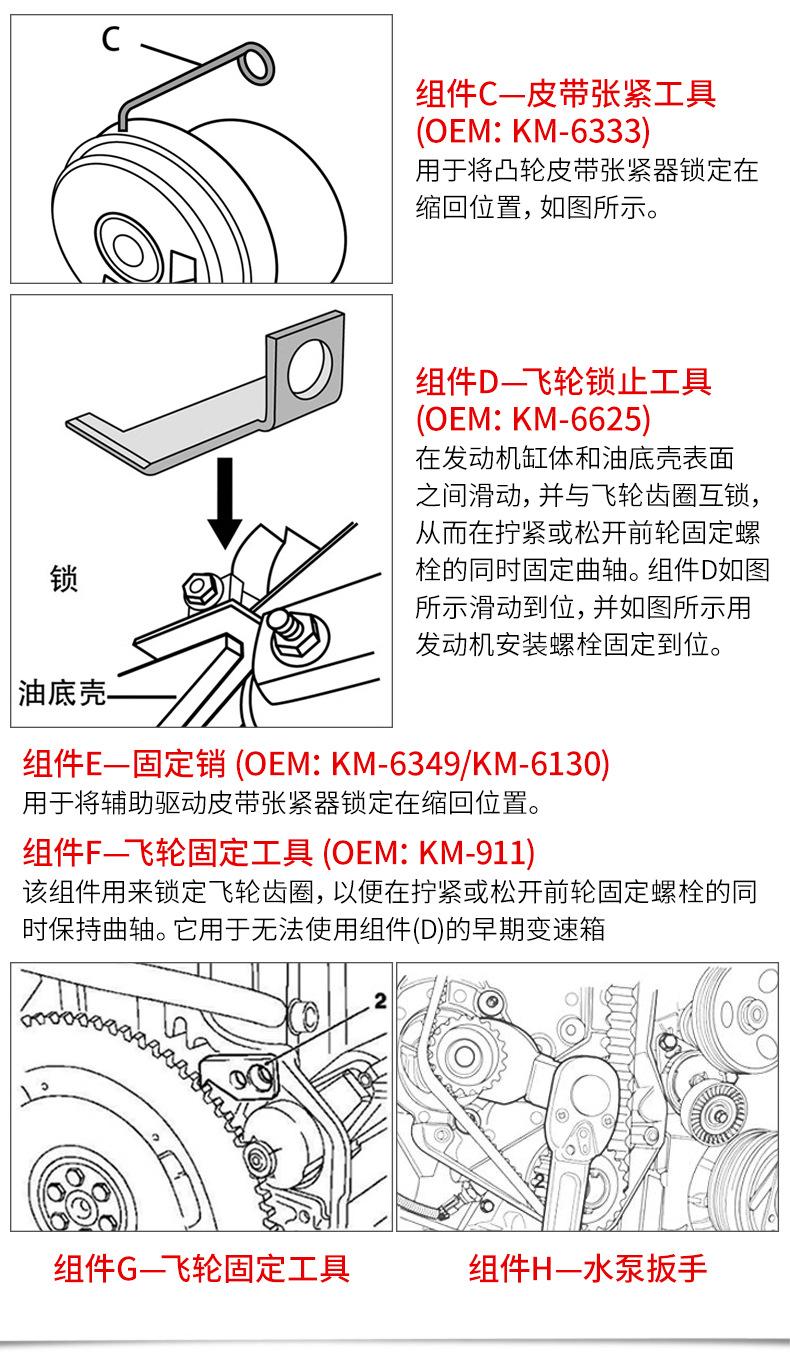 C

组件C—皮带张紧工具 (OEM: KM-6333)
用于将凸轮皮带张紧器锁定在缩回位置，如图所示。

锁

油底壳

组件D—飞轮锁止工具 (OEM: KM-6625)
在发动机缸体和油底壳表面之间滑动，并与飞轮齿圈互锁，从而在拧紧或松开前轮固定螺栓的同时固定曲轴。组件D如图所示滑动到位，并如图所示用发动机安装螺栓固定到位。

组件E—固定销 (OEM: KM-6349/KM-6130)
用于将辅助驱动皮带张紧器锁定在缩回位置。

组件F—飞轮固定工具 (OEM: KM-911)
该组件用来锁定飞轮齿圈，以便在拧紧或松开前轮固定螺栓的同时保持曲轴。它用于无法使用组件(D)的早期变速箱

2

2

组件G—飞轮固定工具

组件H—水泵扳手