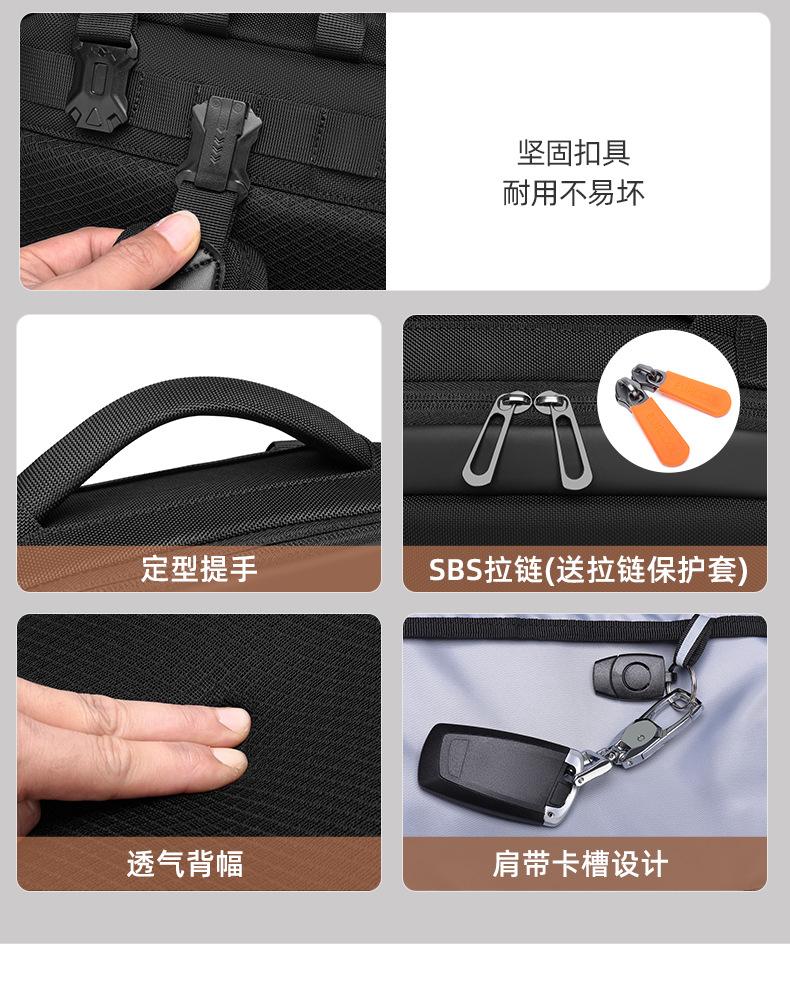 坚固扣具
耐用不易坏

定型提手

SBS拉链(送拉链保护套)

透气背幅

肩带卡槽设计