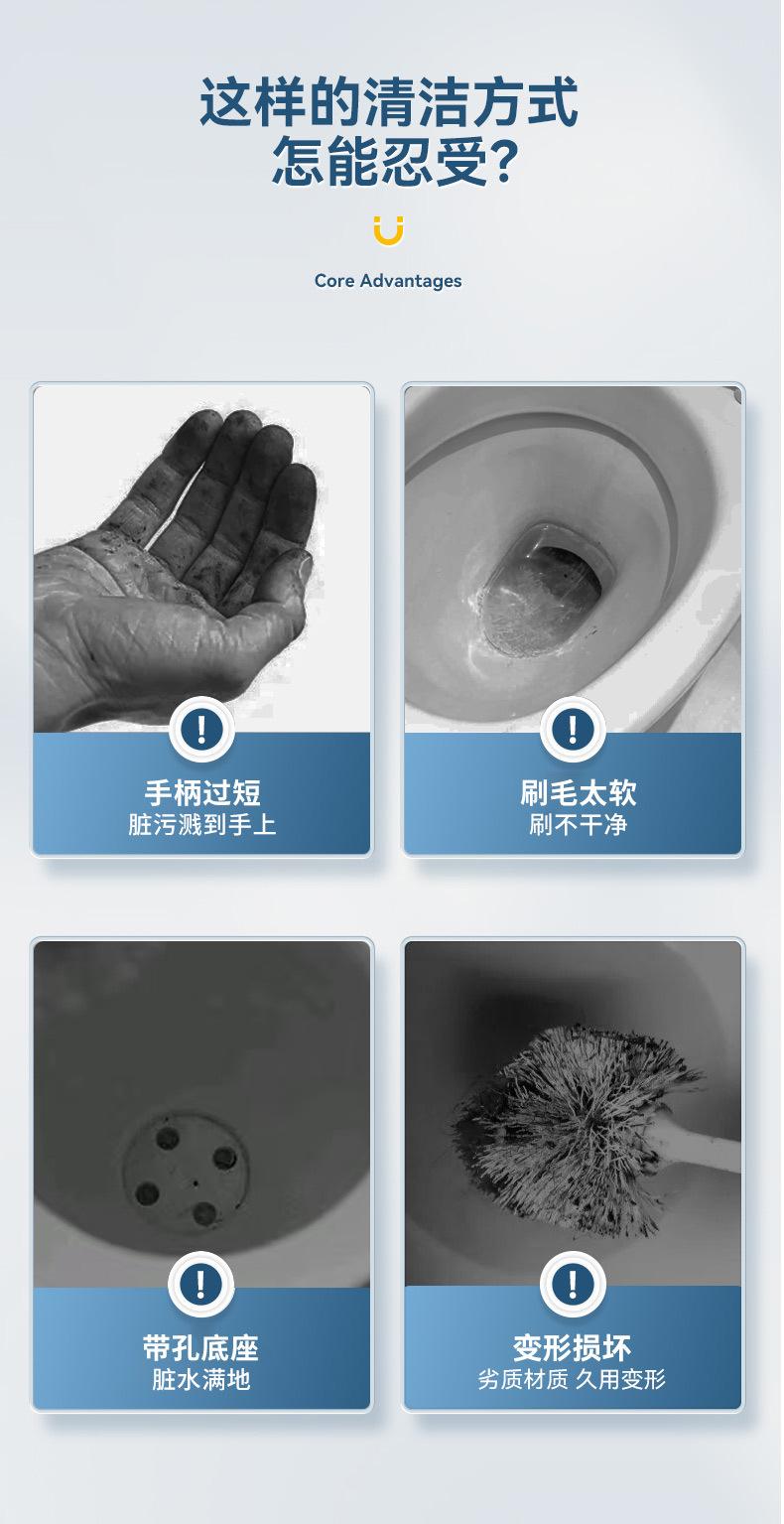 这样的清洁方式
怎能忍受?

Core Advantages

!

手柄过短
脏污溅到手上

!

刷毛太软
刷不干净

!

带孔底座
脏水满地

!

变形损坏
劣质材质 久用变形