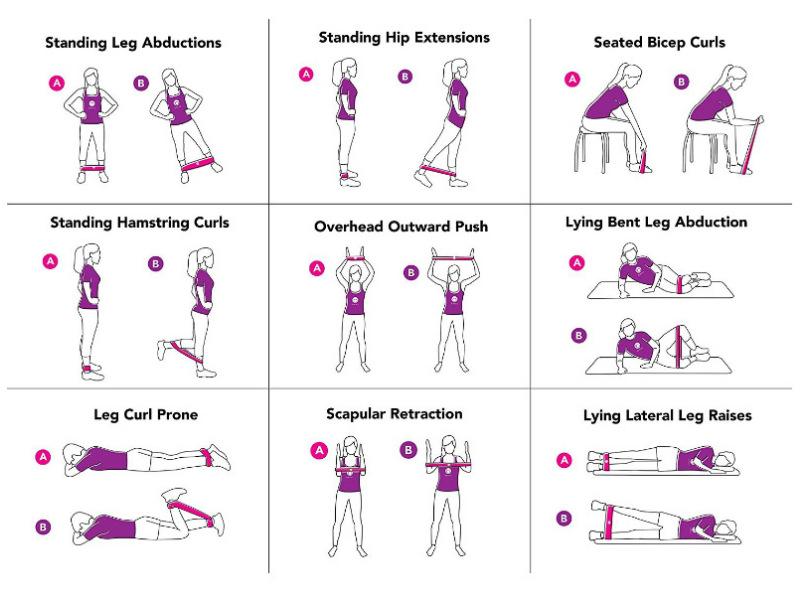 Standing Leg Abductions

A B

Standing Hip Extensions

A B

Seated Bicep Curls

A B

Standing Hamstring Curls

A B

Overhead Outward Push

A B

Lying Bent Leg Abduction

A

B

Leg Curl Prone

A

B

Scapular Retraction

A B

Lying Lateral Leg Raises

A

B