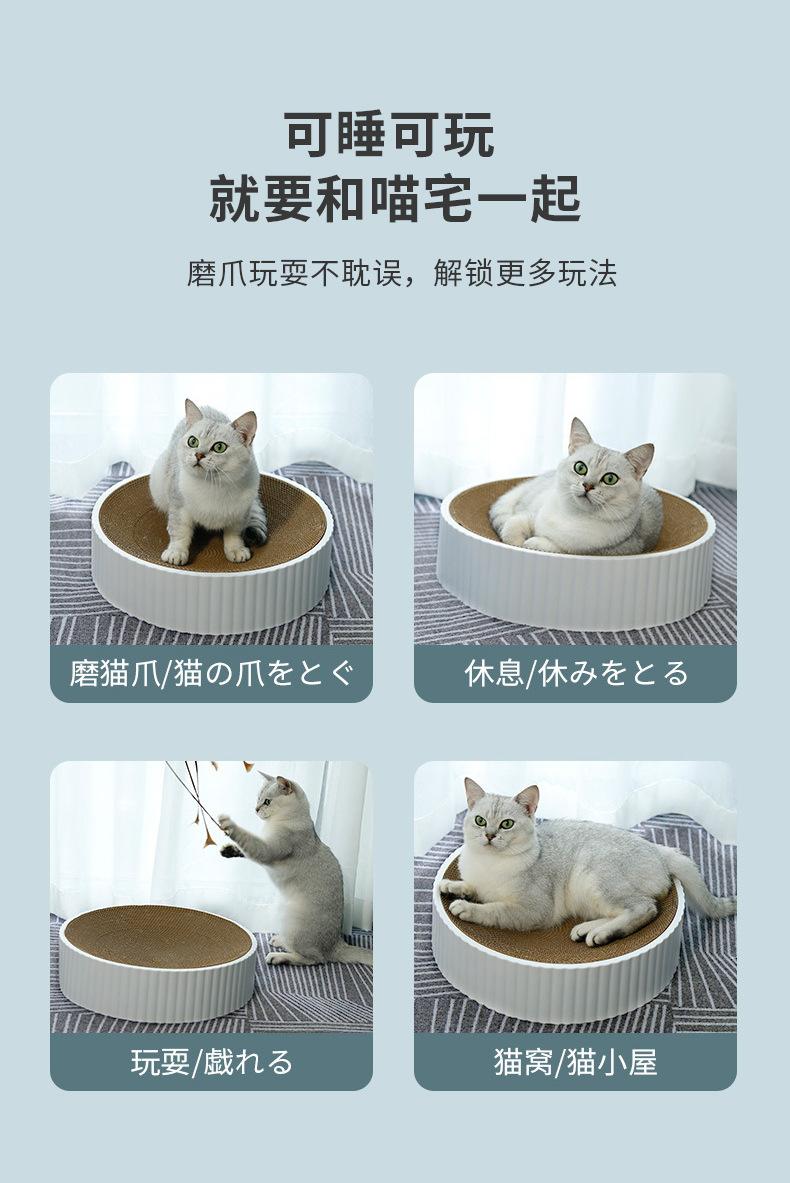 可睡可玩
就要和喵宅一起

磨爪玩耍不耽误，解锁更多玩法

磨猫爪/猫の爪をとぐ

休息/休みをとる

玩耍/戯れる

猫窝/猫小屋