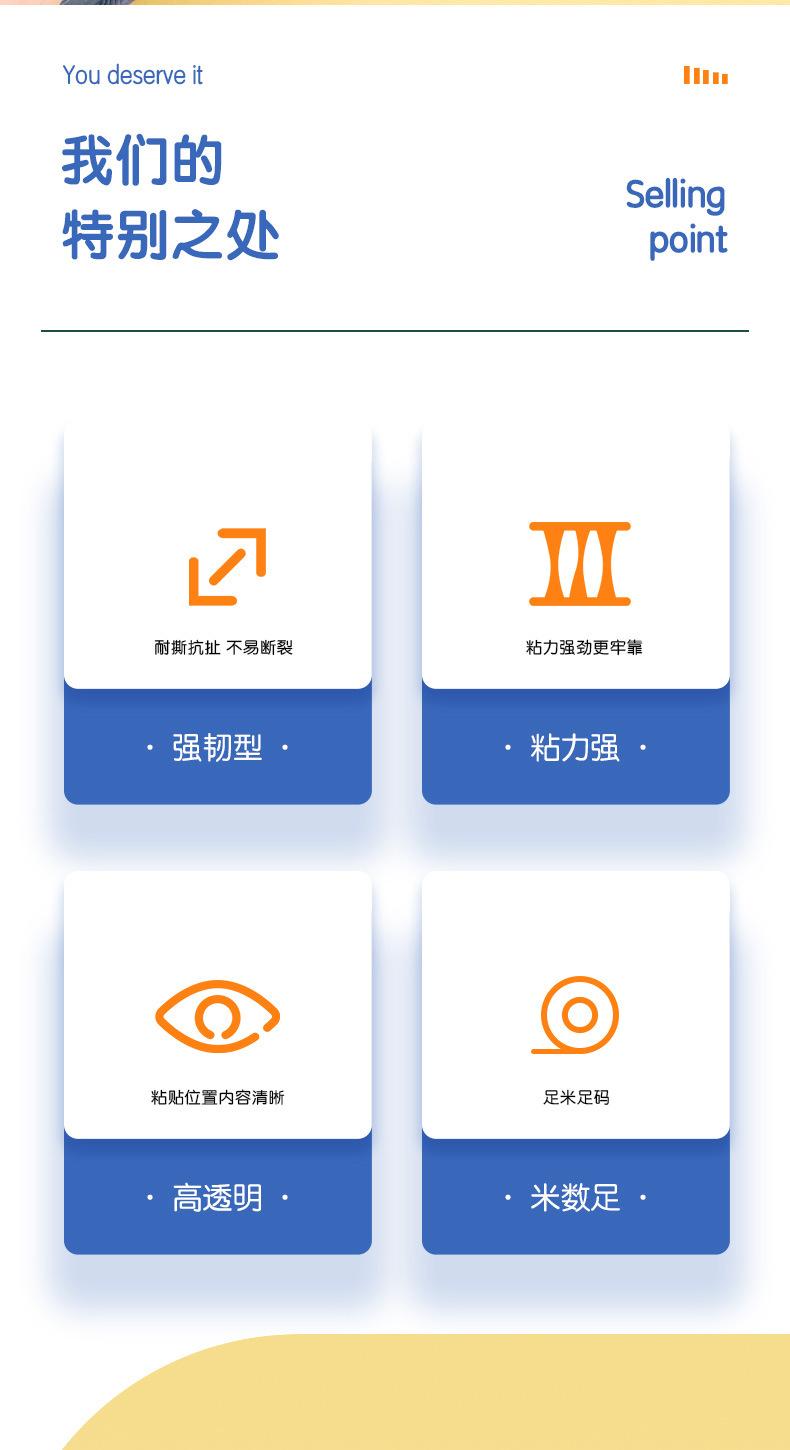 You deserve it

我们的
特别之处

Selling
point

耐撕抗扯 不易断裂

· 强韧型 ·

粘力强劲更牢靠

· 粘力强 ·

粘贴位置内容清晰

· 高透明 ·

足米足码

· 米数足 ·