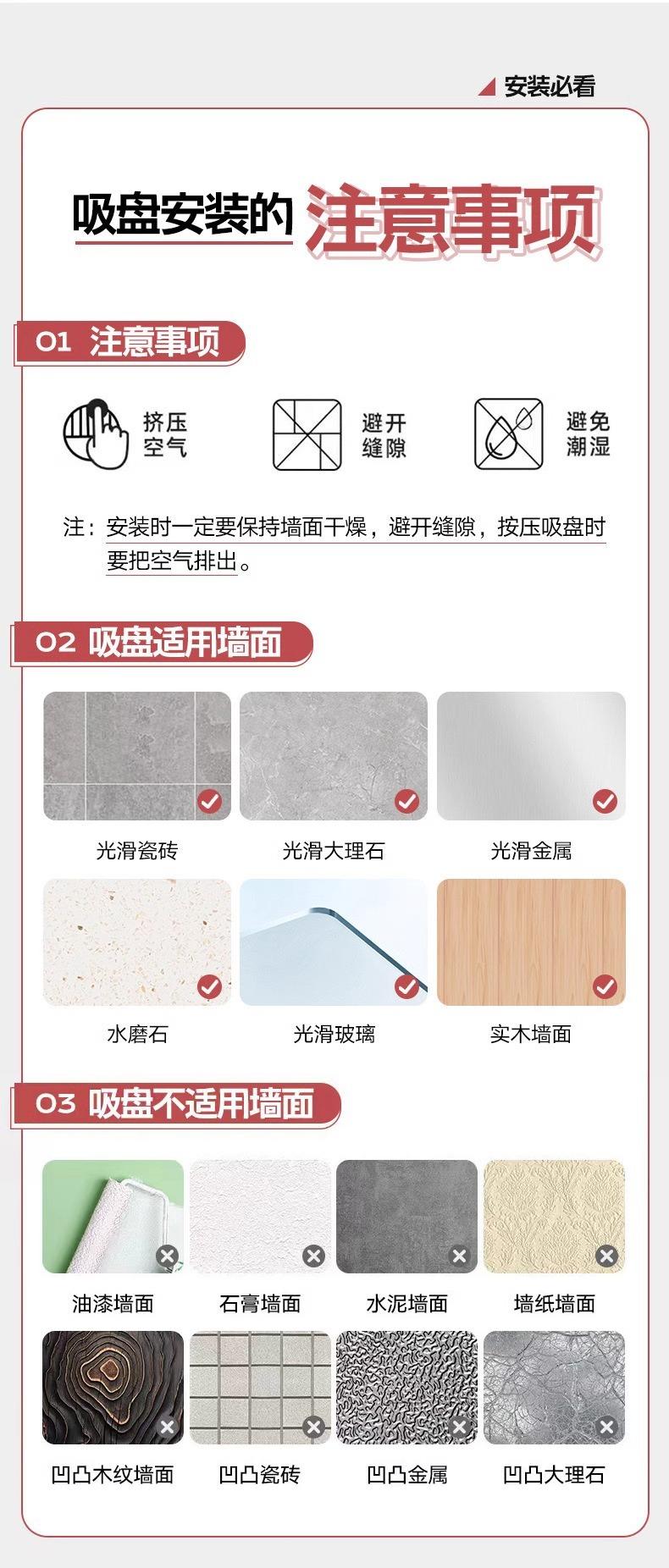 安装必看

吸盘安装的 注意事项

01 注意事项

挤压空气

避开缝隙

避免潮湿

注：安装时一定要保持墙面干燥，避开缝隙，按压吸盘时要把空气排出。

02 吸盘适用墙面

光滑瓷砖

光滑大理石

光滑金属

水磨石

光滑玻璃

实木墙面

03 吸盘不适用墙面

油漆墙面

石膏墙面

水泥墙面

墙纸墙面

凹凸木纹墙面

凹凸瓷砖

凹凸金属

凹凸大理石