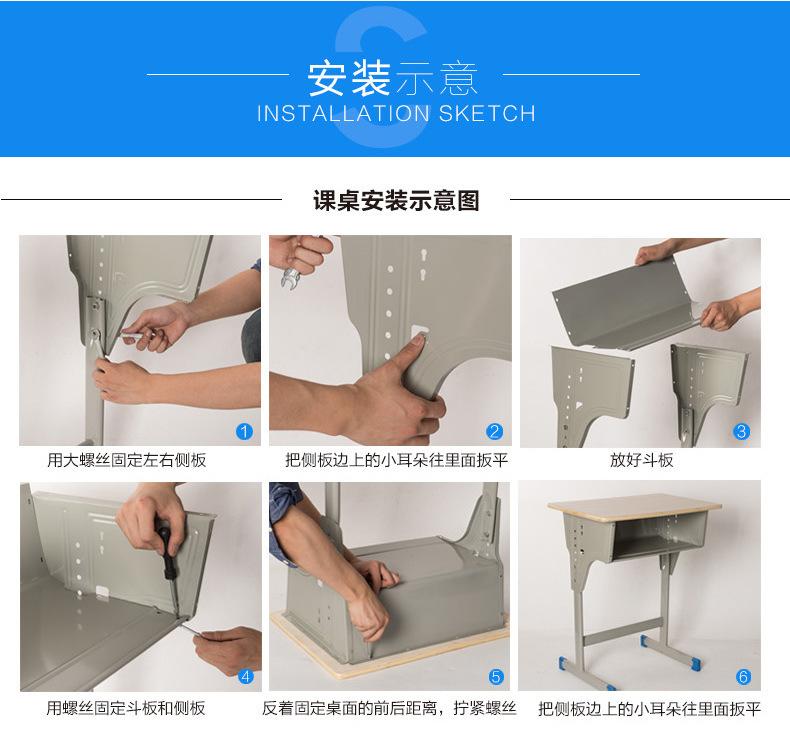 安装示意
INSTALLATION SKETCH

课桌安装示意图

1
用大螺丝固定左右侧板

2
把侧板边上的小耳朵往里面扳平

3
放好斗板

4
用螺丝固定斗板和侧板

5
反着固定桌面的前后距离，拧紧螺丝

6
把侧板边上的小耳朵往里面扳平