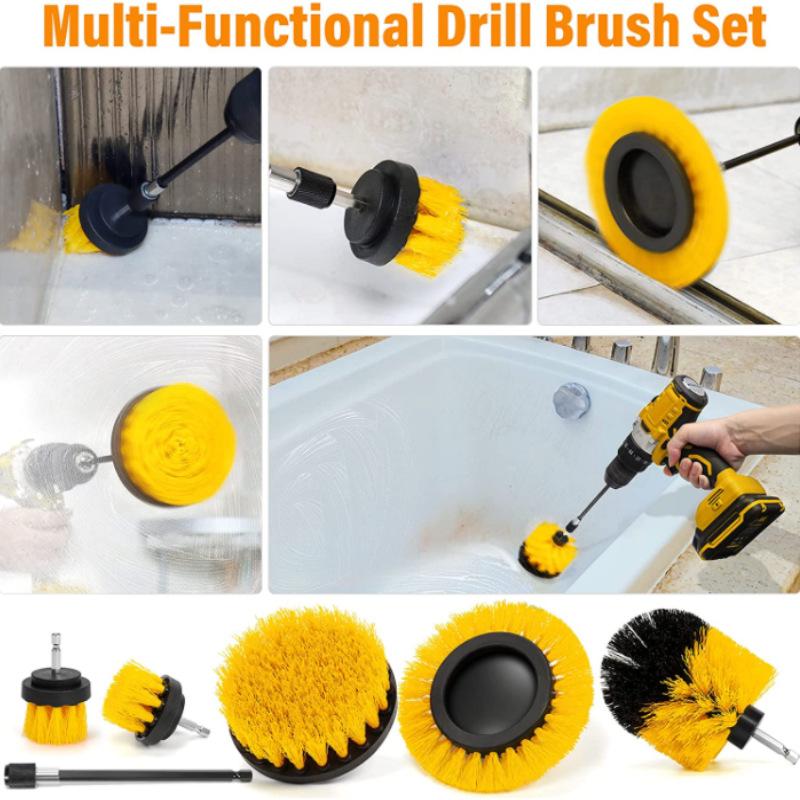 Multi-Functional Drill Brush Set