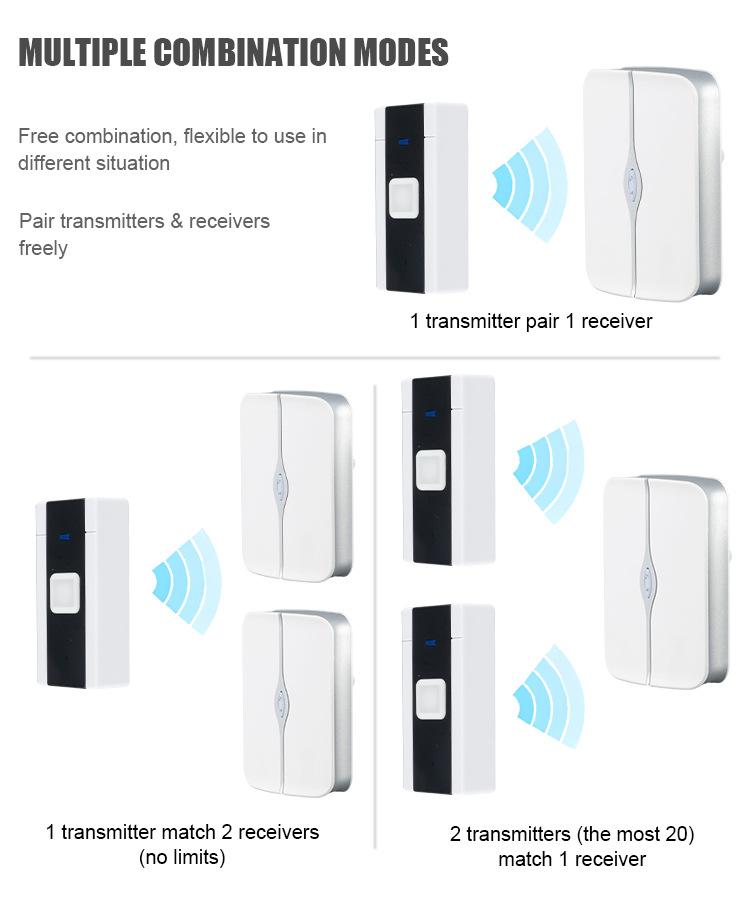 MULTIPLE COMBINATION MODES

Free combination, flexible to use in different situation

Pair transmitters & receivers freely

1 transmitter pair 1 receiver

1 transmitter match 2 receivers (no limits)

2 transmitters (the most 20) match 1 receiver