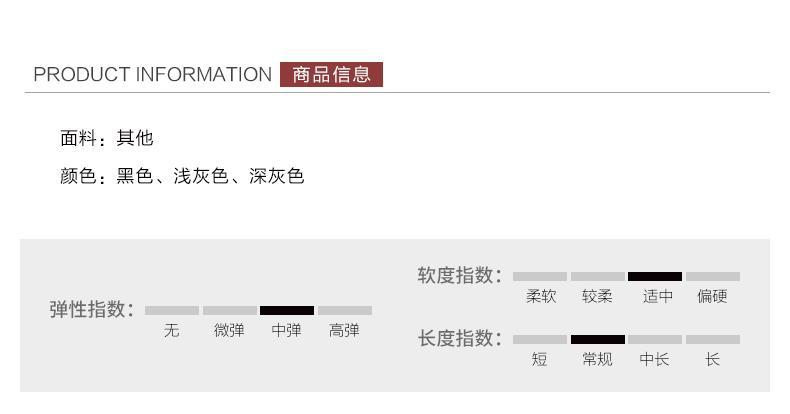 PRODUCT INFORMATION 商品信息

面料：其他

颜色：黑色、浅灰色、深灰色

弹性指数：
无 微弹 中弹 高弹

软度指数：
柔软 较柔 适中 偏硬

长度指数：
短 常规 中长 长