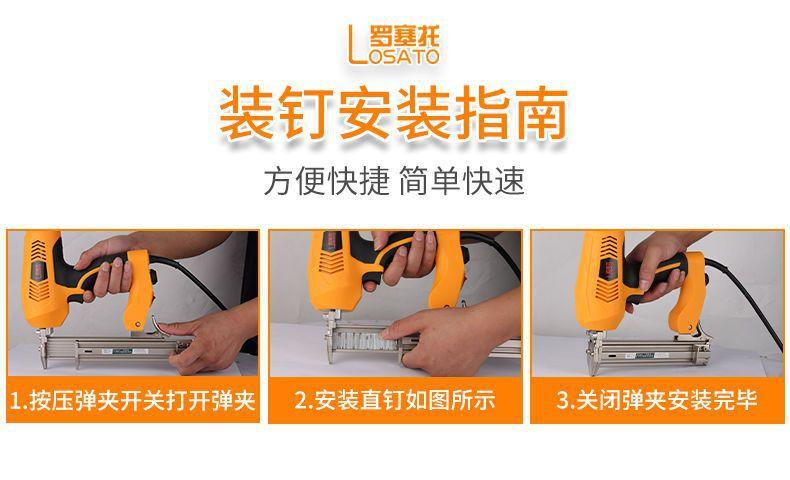 罗塞托
LOSATO

装钉安装指南

方便快捷 简单快速

1.按压弹夹开关打开弹夹

2.安装直钉如图所示

3.关闭弹夹安装完毕