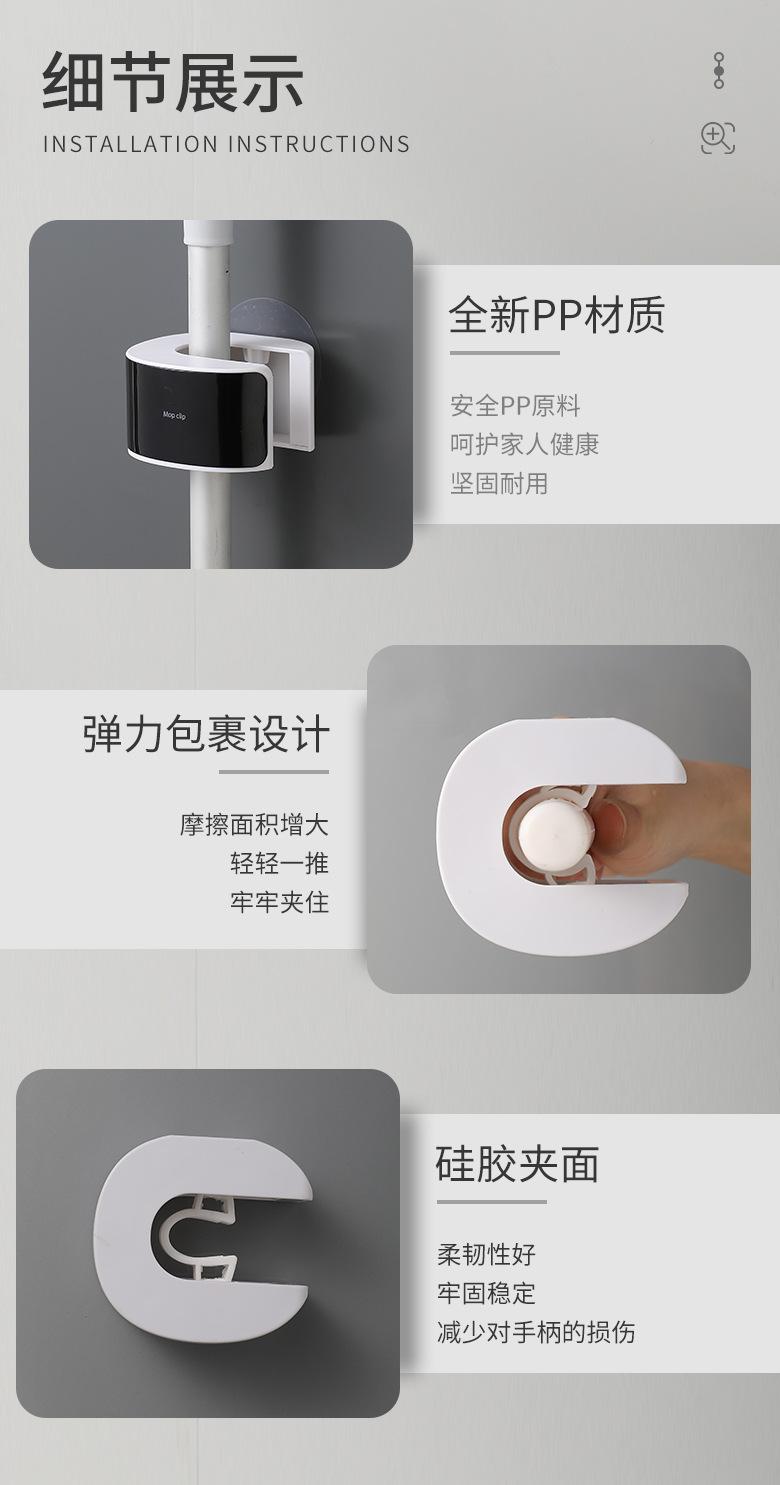 细节展示
INSTALLATION INSTRUCTIONS

Mop clip

全新PP材质

安全PP原料
呵护家人健康
坚固耐用

弹力包裹设计

摩擦面积增大
轻轻一推
牢牢夹住

硅胶夹面

柔韧性好
牢固稳定
减少对手柄的损伤