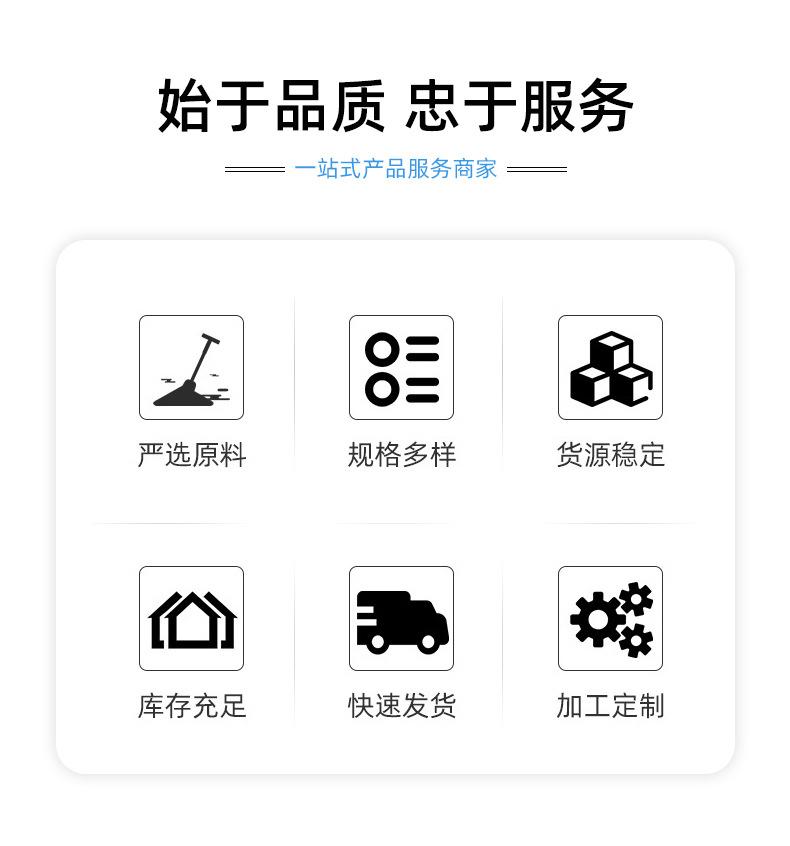 始于品质 忠于服务

一站式产品服务商家

严选原料

规格多样

货源稳定

库存充足

快速发货

加工定制