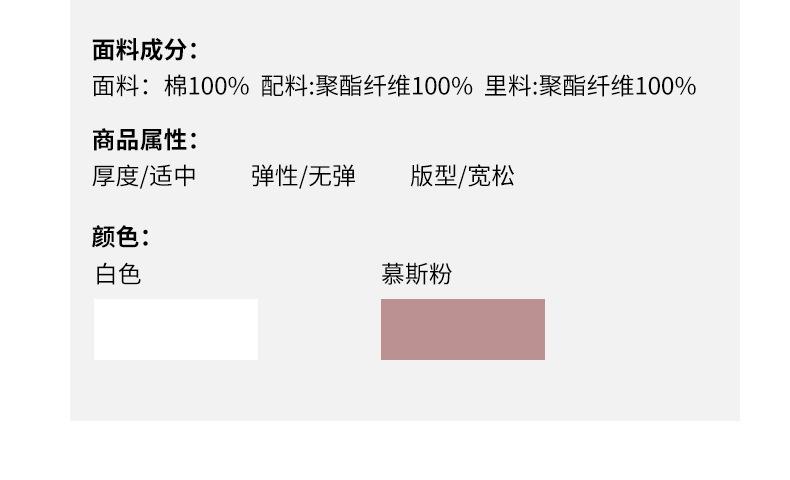 面料成分：
面料：棉100% 配料:聚酯纤维100% 里料:聚酯纤维100%

商品属性：
厚度/适中 弹性/无弹 版型/宽松

颜色：
白色 慕斯粉