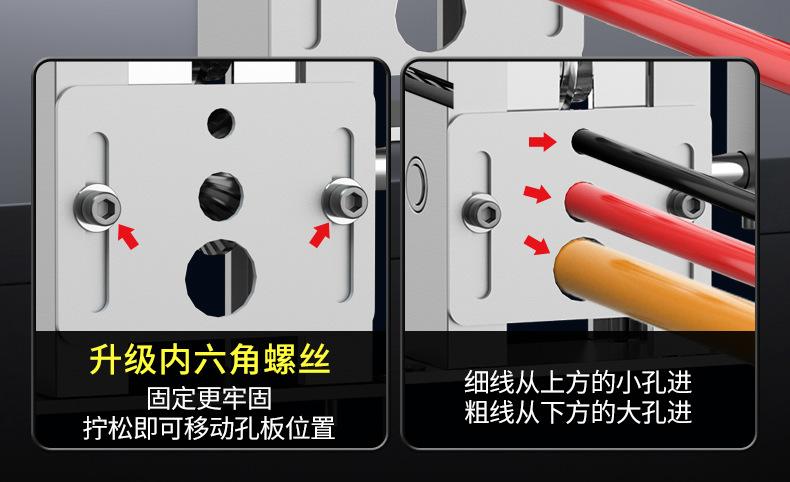 升级内六角螺丝
固定更牢固
拧松即可移动孔板位置

细线从上方的小孔进
粗线从下方的大孔进