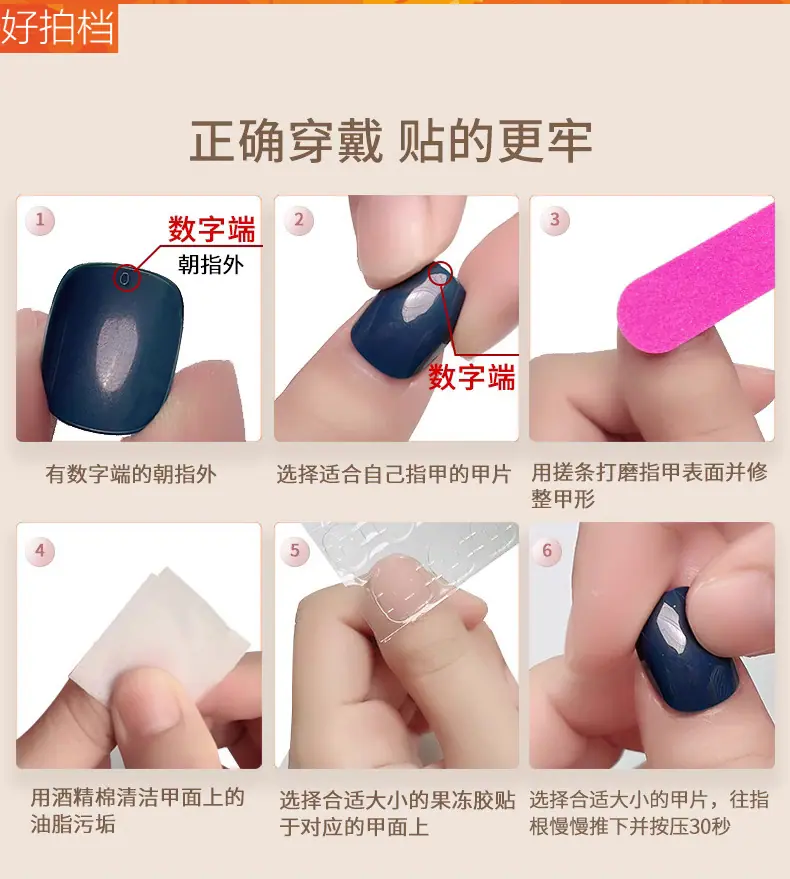 好拍档

正确穿戴 贴的更牢

1

数字端
朝指外

有数字端的朝指外

2

数字端

选择适合自己指甲的甲片

3

用搓条打磨指甲表面并修整甲形

4

用酒精棉清洁甲面上的油脂污垢

5

选择合适大小的果冻胶贴于对应的甲面上

6

选择合适大小的甲片，往指根慢慢推下并按压30秒