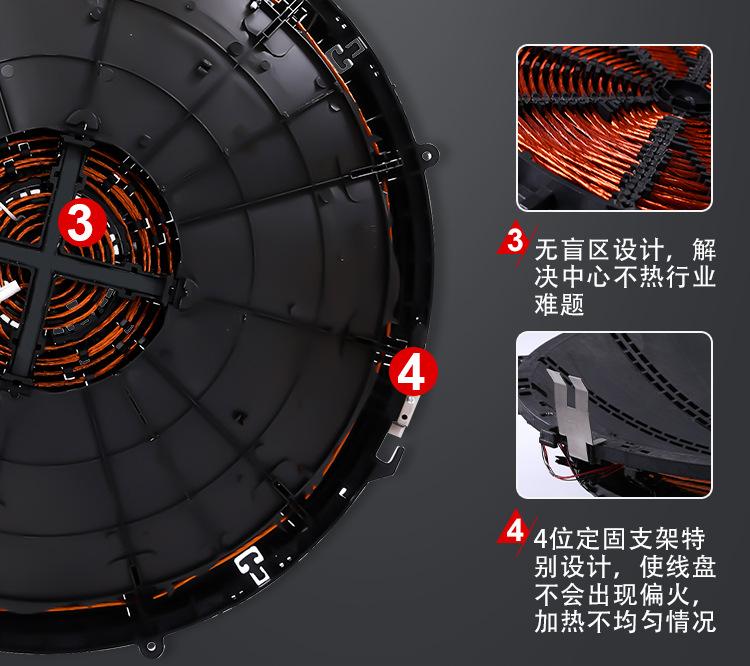 3

4

3 无盲区设计，解决中心不热行业难题

4 4位定固支架特别设计，使线盘不会出现偏火，加热不均匀情况