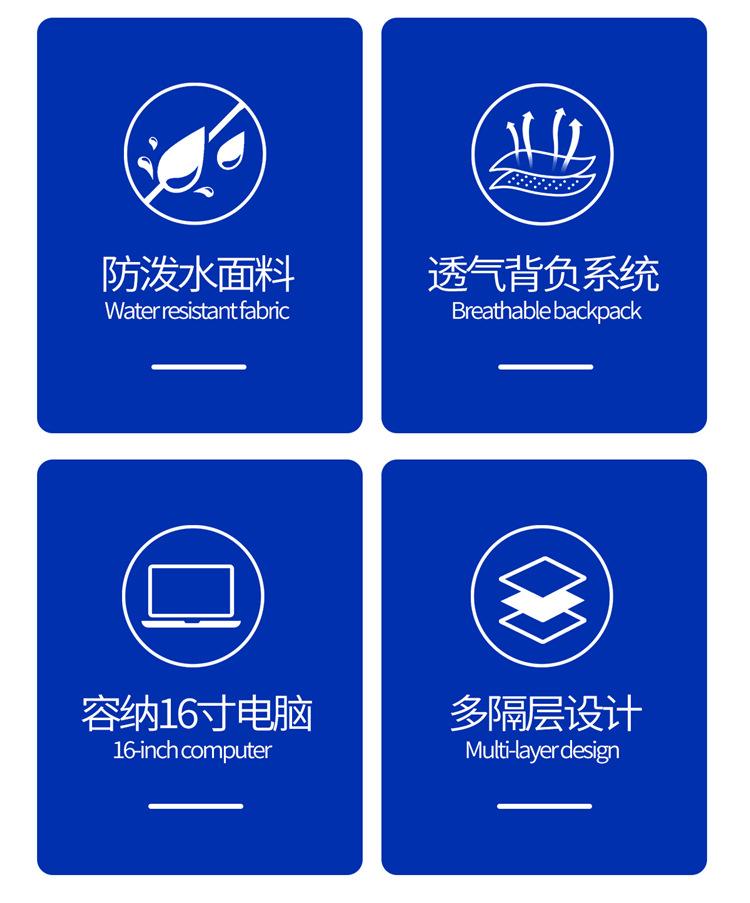 防泼水面料
Water resistant fabric

透气背负系统
Breathable backpack

容纳16寸电脑
16-inch computer

多隔层设计
Multi-layer design