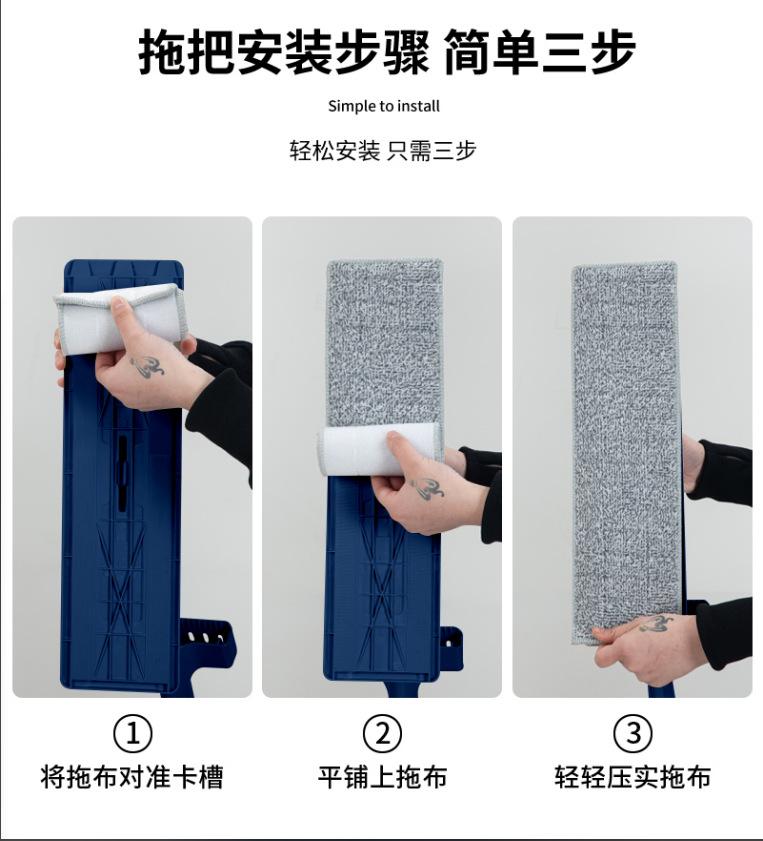 拖把安装步骤 简单三步

Simple to install

轻松安装 只需三步

①
将拖布对准卡槽

②
平铺上拖布

③
轻轻压实拖布